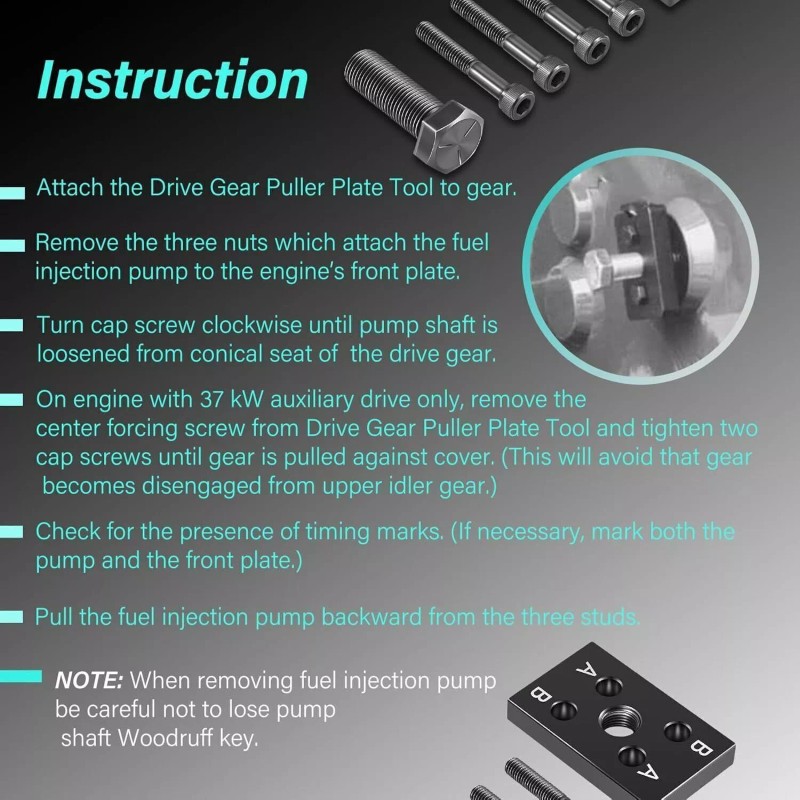 Instruction

Attach the Drive Gear Puller Plate Tool to gear.

Remove the three nuts which attach the fuel injection pump to the engine's front plate.

Turn cap screw clockwise until pump shaft is loosened from conical seat of the drive gear.

On engine with 37 kW auxiliary drive only, remove the center forcing screw from Drive Gear Puller Plate Tool and tighten two cap screws until gear is pulled against cover. (This will avoid that gear becomes disengaged from upper idler gear.)

Check for the presence of timing marks. (If necessary, mark both the pump and the front plate.)

Pull the fuel injection pump backward from the three studs.

NOTE: When removing fuel injection pump be careful not to lose pump shaft Woodruff key.

A
B
B
A