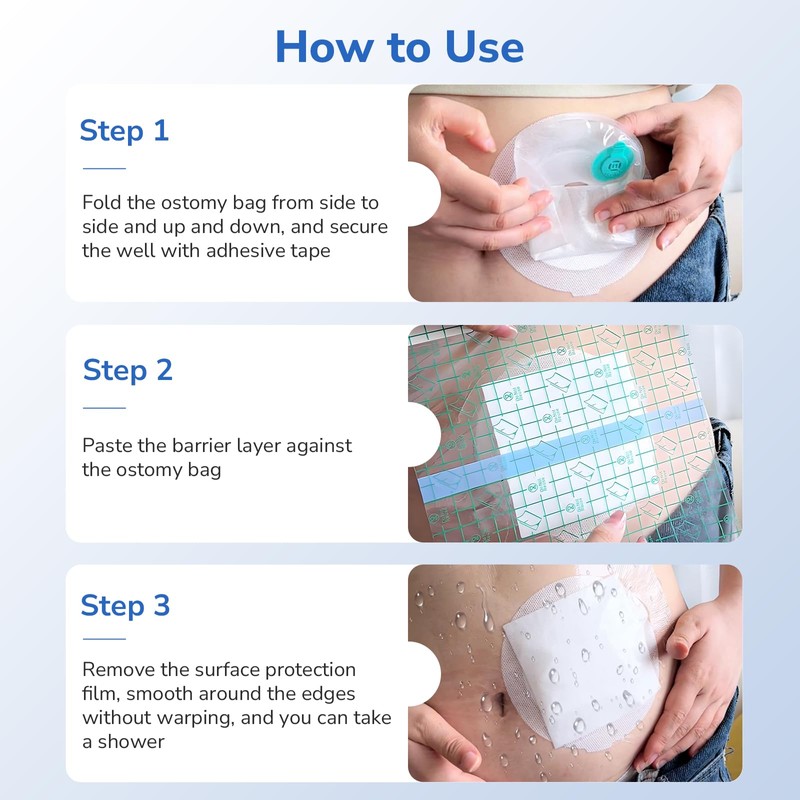 How to Use

Step 1

Fold the ostomy bag from side to side and up and down, and secure the well with adhesive tape

Step 2

Paste the barrier layer against the ostomy bag

Step 3

Remove the surface protection film, smooth around the edges without warping, and you can take a shower