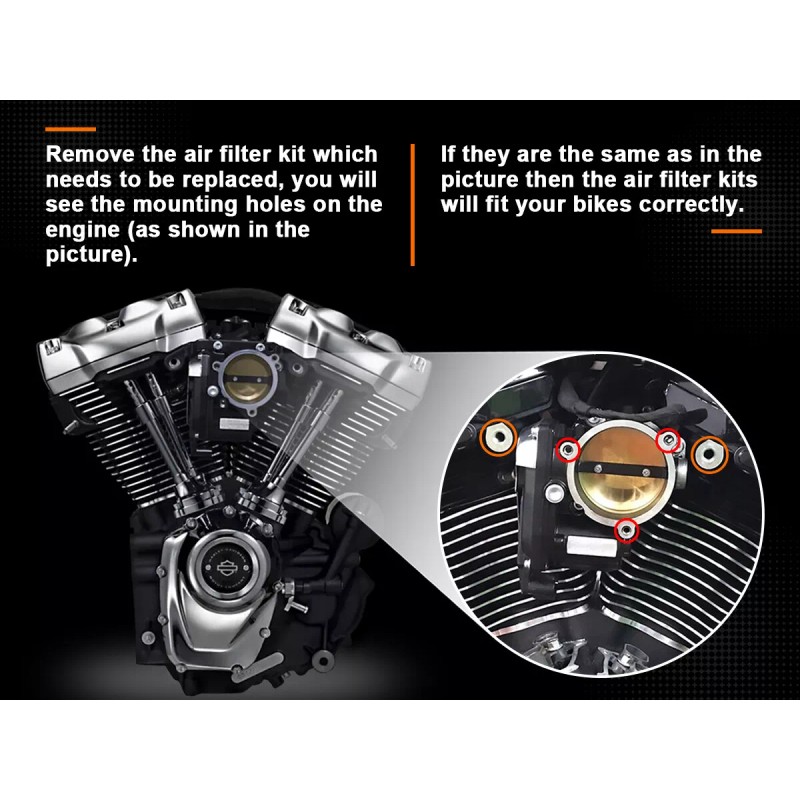 Remove the air filter kit which needs to be replaced, you will see the mounting holes on the engine (as shown in the picture).

If they are the same as in the picture then the air filter kits will fit your bikes correctly.