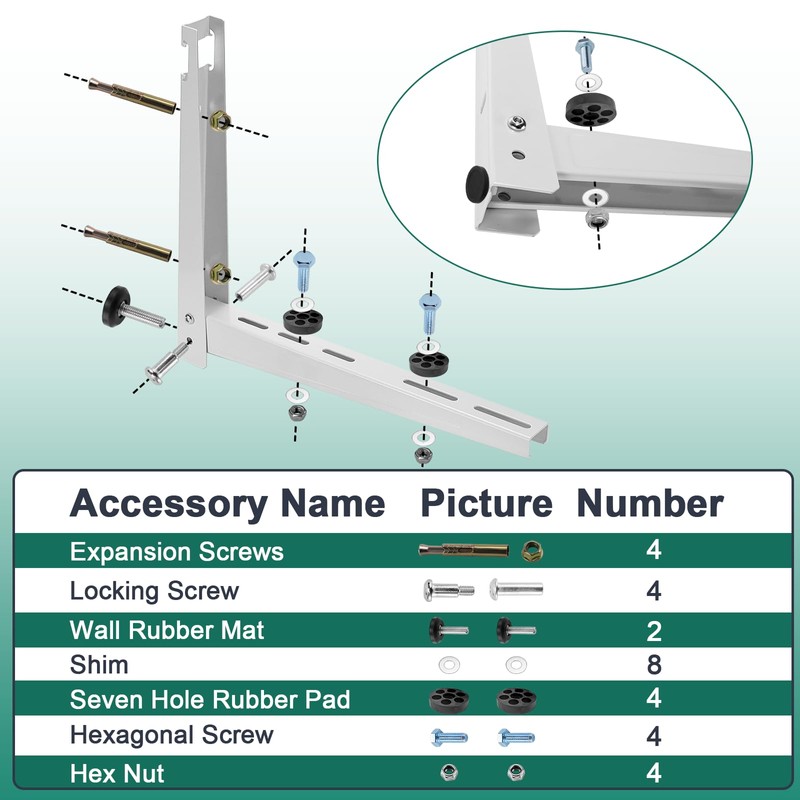 | Accessory Name | Picture | Number |
|---|---|---|
| Expansion Screws | | 4 |
| Locking Screw | | 4 |
| Wall Rubber Mat | | 2 |
| Shim | | 8 |
| Seven Hole Rubber Pad | | 4 |
| Hexagonal Screw | | 4 |
| Hex Nut | | 4 |