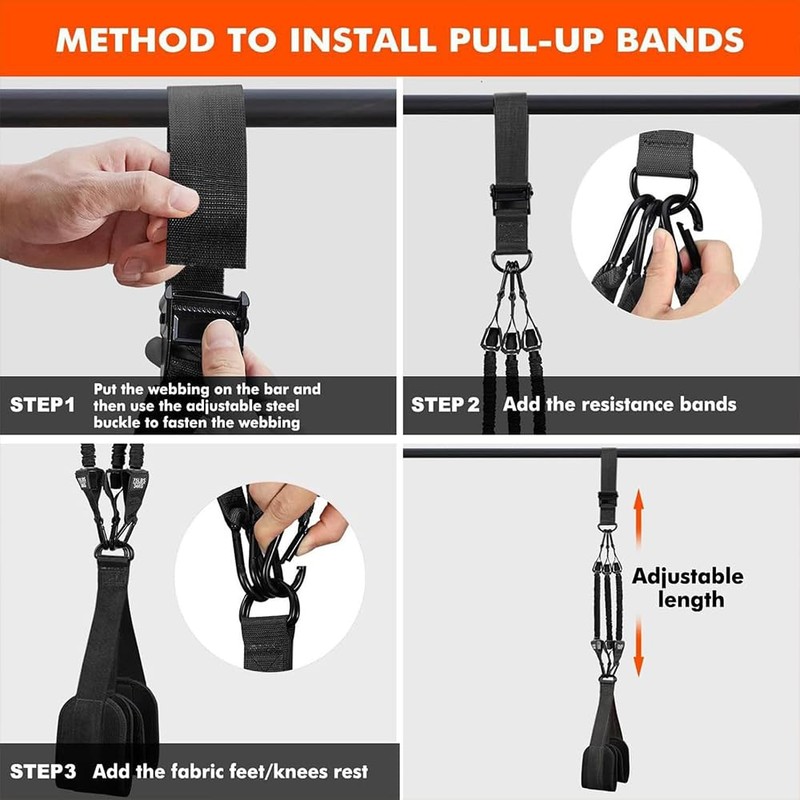 METHOD TO INSTALL PULL-UP BANDS

STEP1 Put the webbing on the bar and then use the adjustable steel buckle to fasten the webbing

STEP 2 Add the resistance bands

STEP3 Add the fabric feet/knees rest

Adjustable length