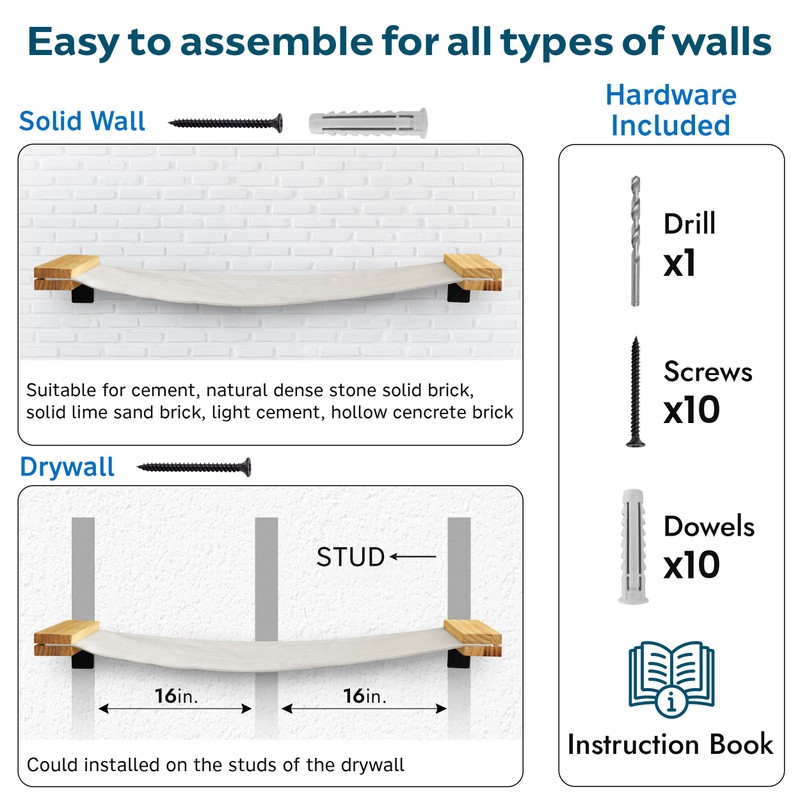 Easy to assemble for all types of walls

Solid Wall

Suitable for cement, natural dense stone solid brick, solid lime sand brick, light cement, hollow cencrete brick

Drywall

STUD

16in.

16in.

Could installed on the studs of the drywall

Hardware Included

Drill
x1

Screws
x10

Dowels
x10

Instruction Book