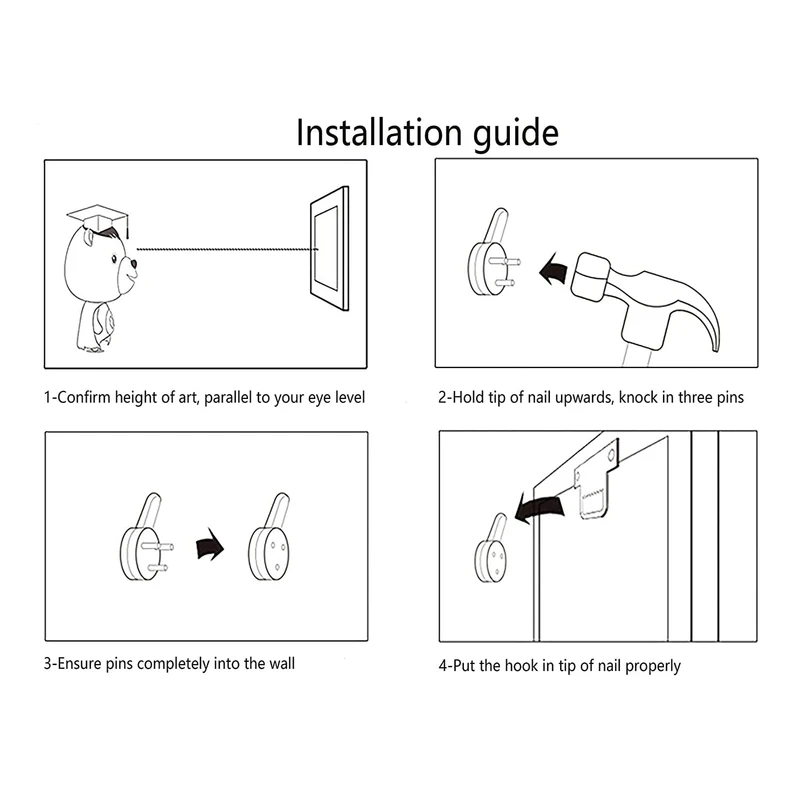 Installation guide

1-Confirm height of art, parallel to your eye level

2-Hold tip of nail upwards, knock in three pins

3-Ensure pins completely into the wall

4-Put the hook in tip of nail properly