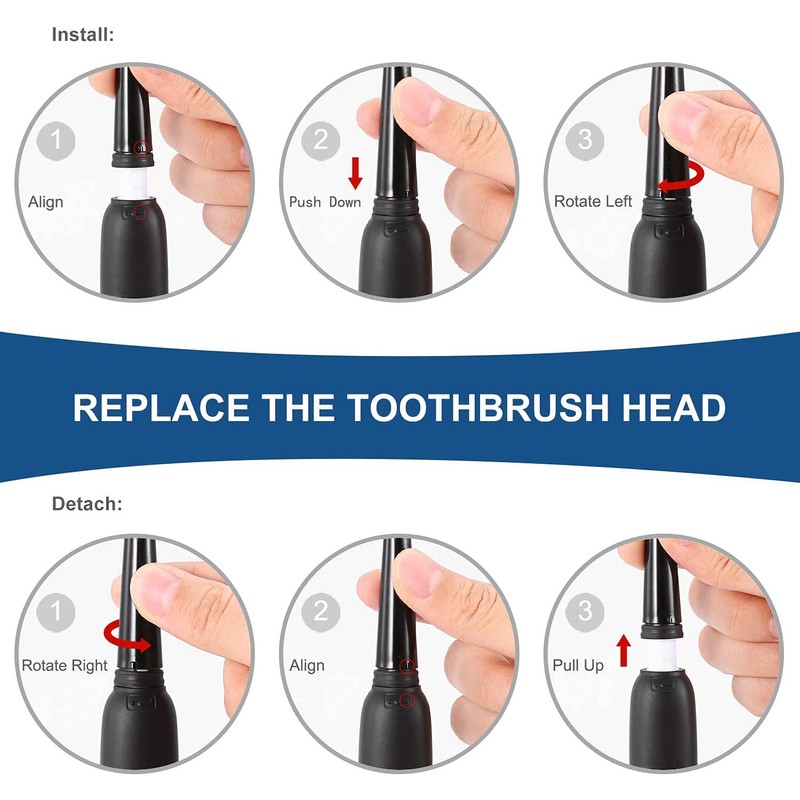 Install:

1
Align

2
Push Down

3
Rotate Left

REPLACE THE TOOTHBRUSH HEAD

Detach:

1
Rotate Right

2
Align

3
Pull Up