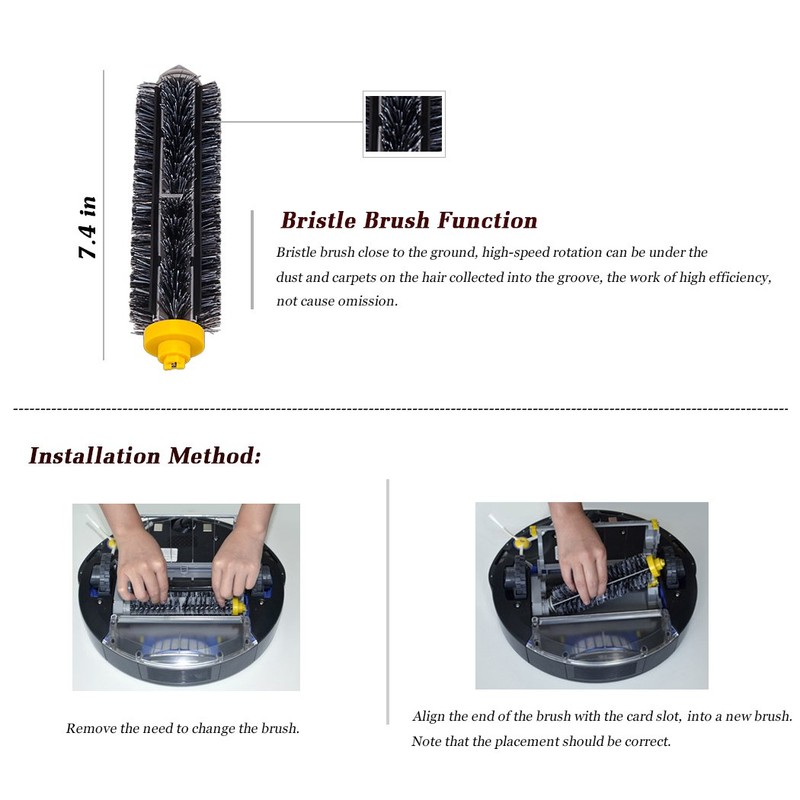 7.4 in

Bristle Brush Function

Bristle brush close to the ground, high-speed rotation can be under the dust and carpets on the hair collected into the groove, the work of high efficiency, not cause omission.

Installation Method:

Remove the need to change the brush.

Align the end of the brush with the card slot, into a new brush. Note that the placement should be correct.