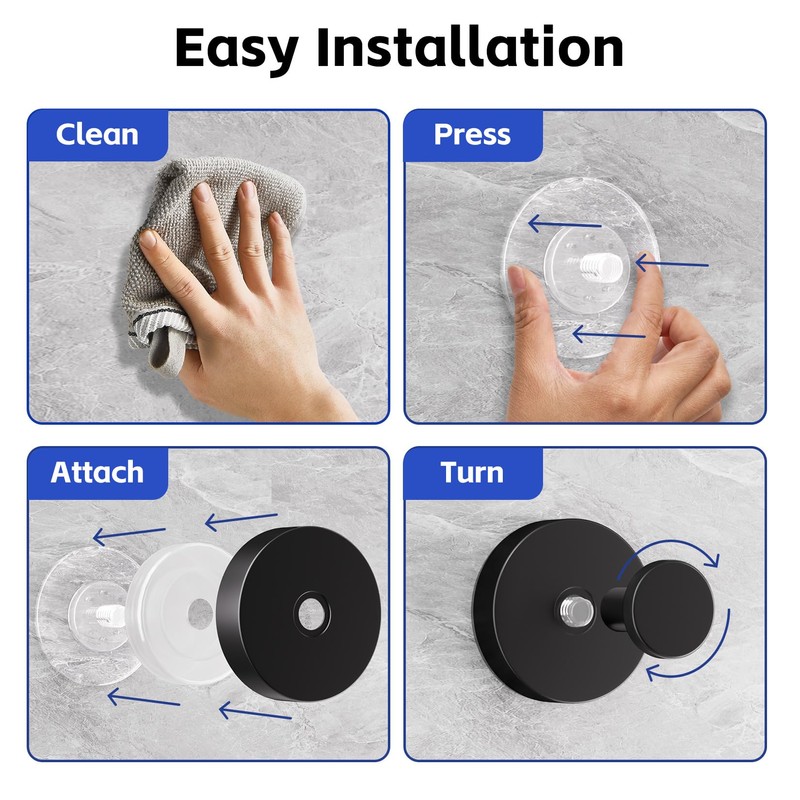 Easy Installation

Clean

Press

Attach

Turn