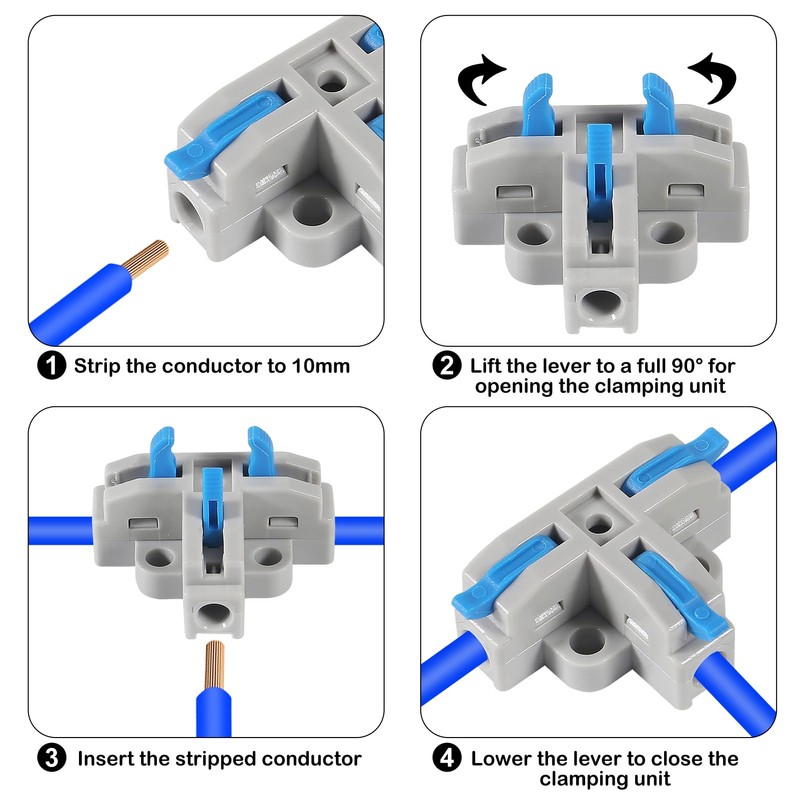 1 Strip the conductor to 10mm

2 Lift the lever to a full 90° for opening the clamping unit

3 Insert the stripped conductor

4 Lower the lever to close the clamping unit