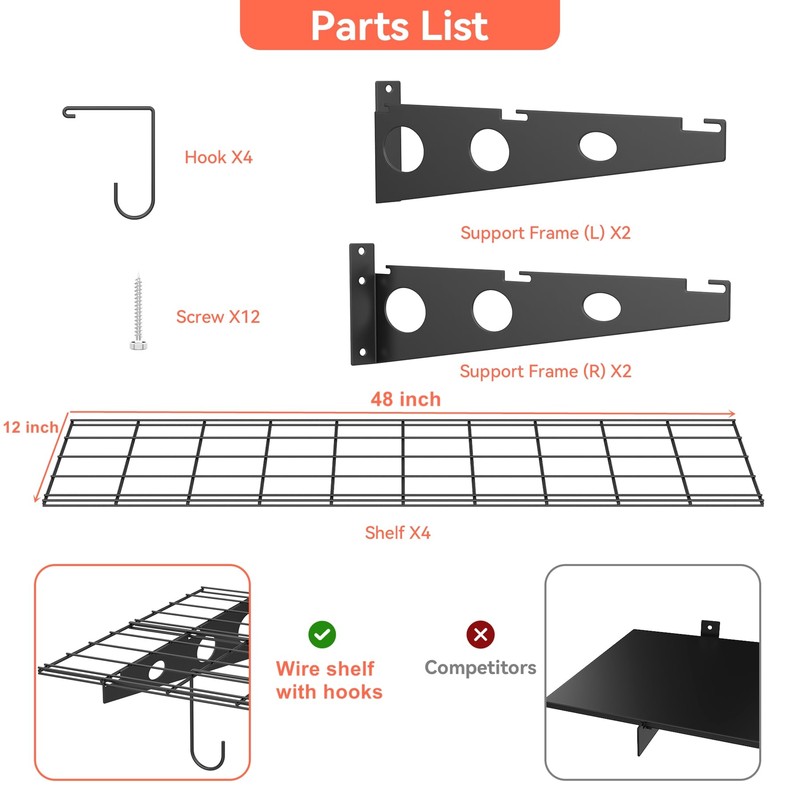 Parts List

Hook X4

Support Frame (L) X2

Screw X12

Support Frame (R) X2

48 inch

12 inch

Shelf X4

Wire shelf with hooks

Competitors