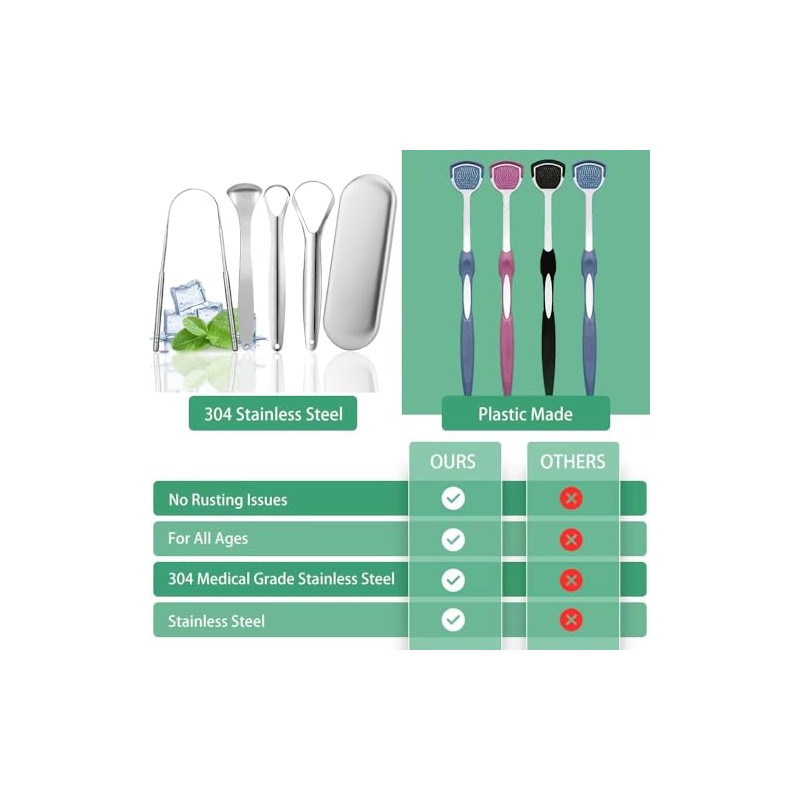 304 Stainless Steel

Plastic Made

| | OURS | OTHERS |
|---|---|---|
| No Rusting Issues | ✓ | ✗ |
| For All Ages | ✓ | ✗ |
| 304 Medical Grade Stainless Steel | ✓ | ✗ |
| Stainless Steel | ✓ | ✗ |