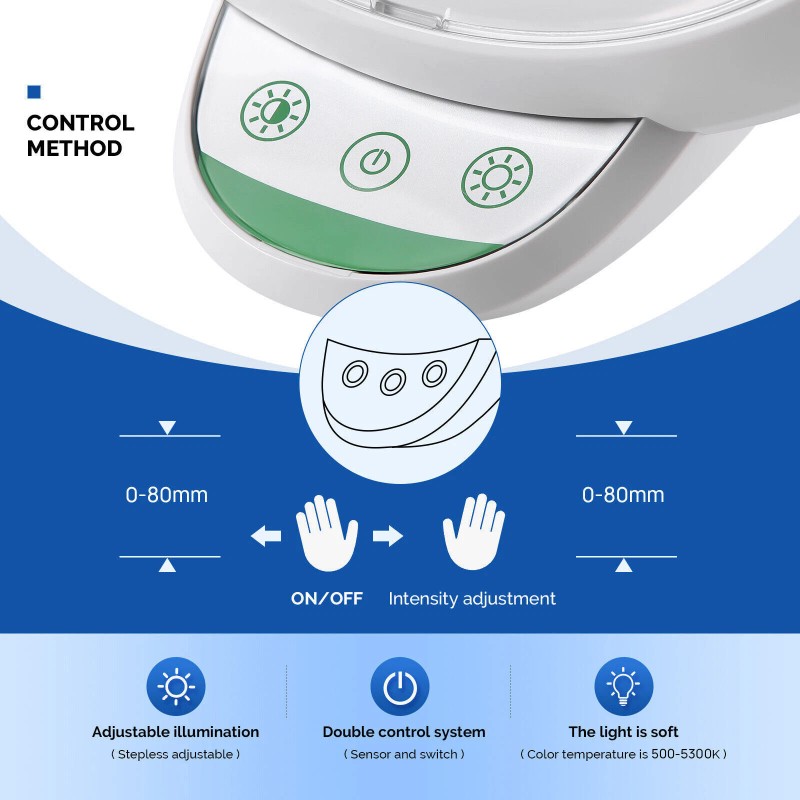 CONTROL METHOD

0-80mm

0-80mm

ON/OFF Intensity adjustment

Adjustable illumination
( Stepless adjustable )

Double control system
( Sensor and switch )

The light is soft
( Color temperature is 500-5300K )