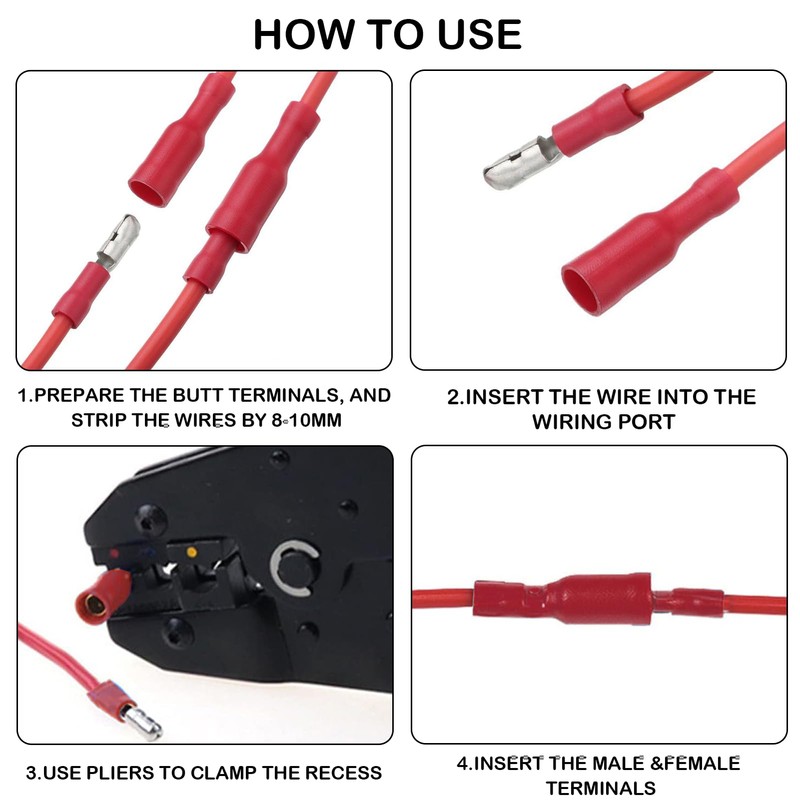 HOW TO USE

1.PREPARE THE BUTT TERMINALS, AND STRIP THE WIRES BY 8-10MM

2.INSERT THE WIRE INTO THE WIRING PORT

3.USE PLIERS TO CLAMP THE RECESS

4.INSERT THE MALE &FEMALE TERMINALS