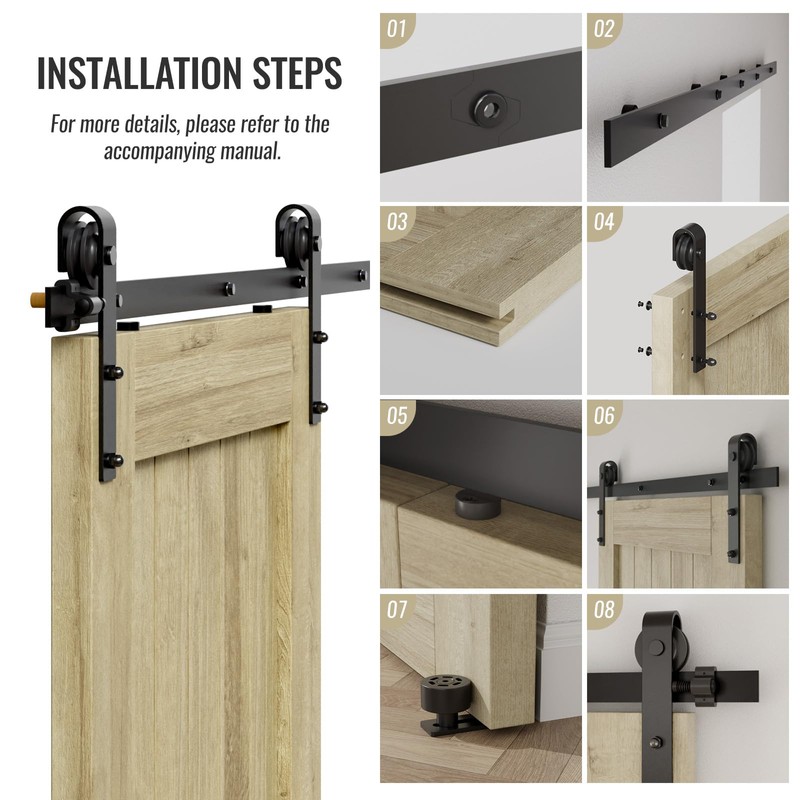 INSTALLATION STEPS

For more details, please refer to the accompanying manual.

01

02

03

04

05

06

07

08