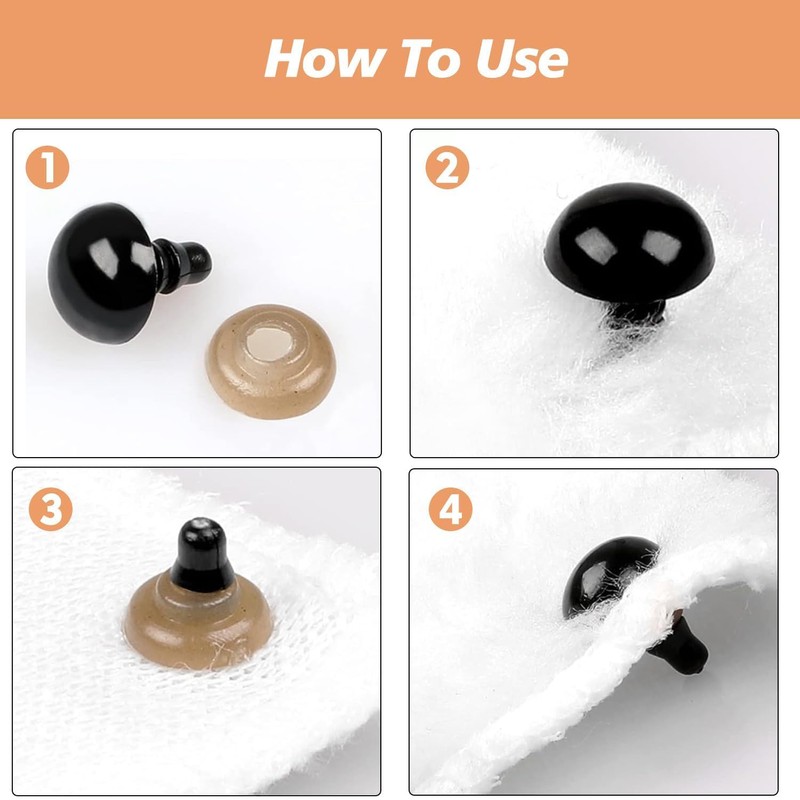 How To Use

1

2

3

4