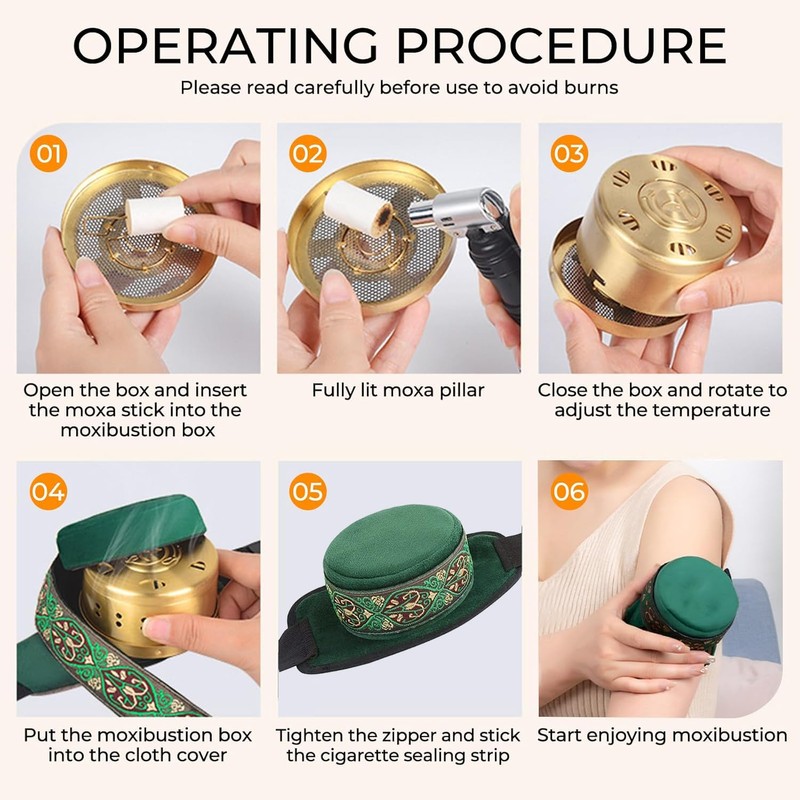 OPERATING PROCEDURE

Please read carefully before use to avoid burns

01

Open the box and insert the moxa stick into the moxibustion box

02

Fully lit moxa pillar

03

Close the box and rotate to adjust the temperature

04

Put the moxibustion box into the cloth cover

05

Tighten the zipper and stick the cigarette sealing strip

06

Start enjoying moxibustion