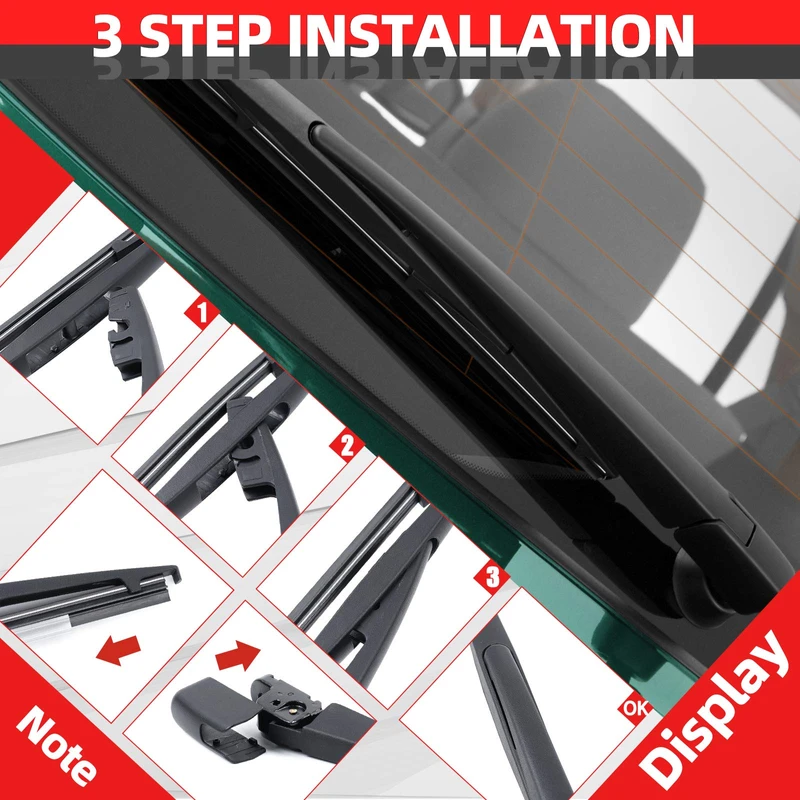 3 STEP INSTALLATION

1

2

3

OK

Note

Display