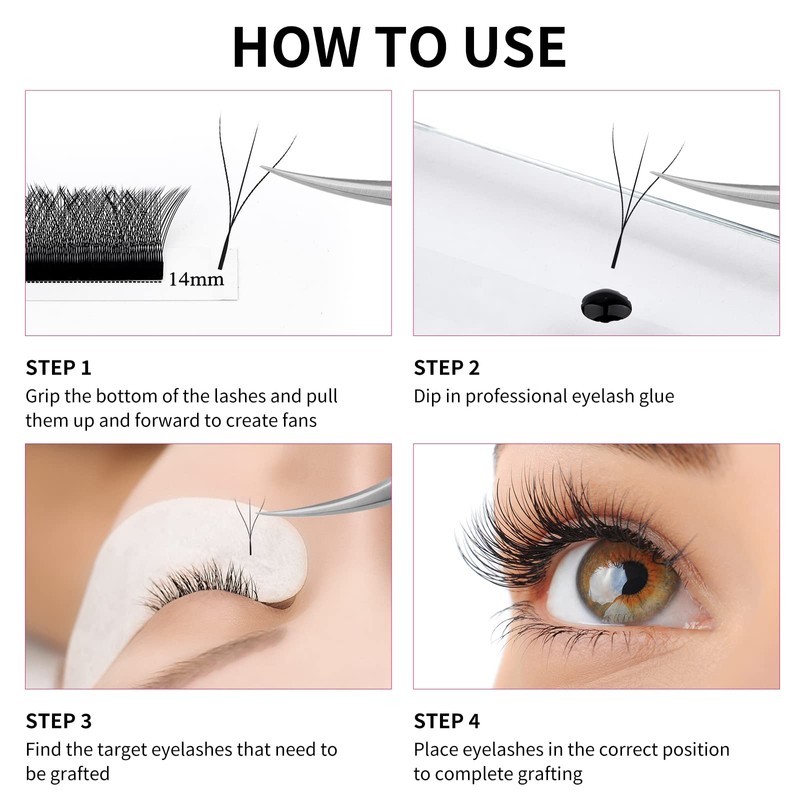 HOW TO USE

14mm

STEP 1
Grip the bottom of the lashes and pull them up and forward to create fans

STEP 2
Dip in professional eyelash glue

STEP 3
Find the target eyelashes that need to be grafted

STEP 4
Place eyelashes in the correct position to complete grafting