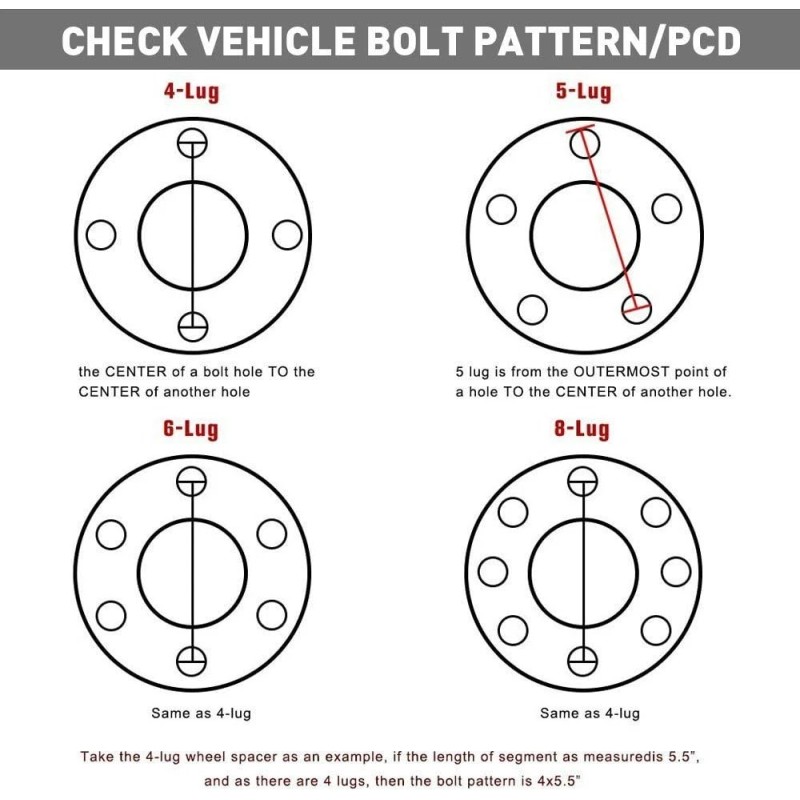 CHECK VEHICLE BOLT PATTERN/PCD

4-Lug

the CENTER of a bolt hole TO the CENTER of another hole

5-Lug

5 lug is from the OUTERMOST point of a hole TO the CENTER of another hole.

6-Lug

Same as 4-lug

8-Lug

Same as 4-lug

Take the 4-lug wheel spacer as an example, if the length of segment as measuredis 5.5", and as there are 4 lugs, then the bolt pattern is 4x5.5"