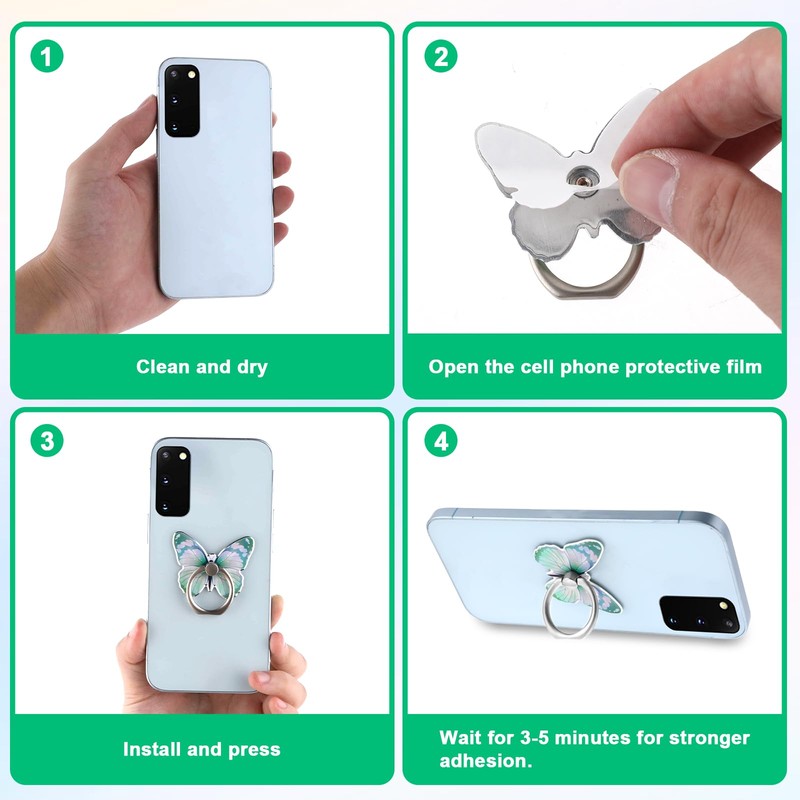 1

Clean and dry

2

Open the cell phone protective film

3

Install and press

4

Wait for 3-5 minutes for stronger adhesion.