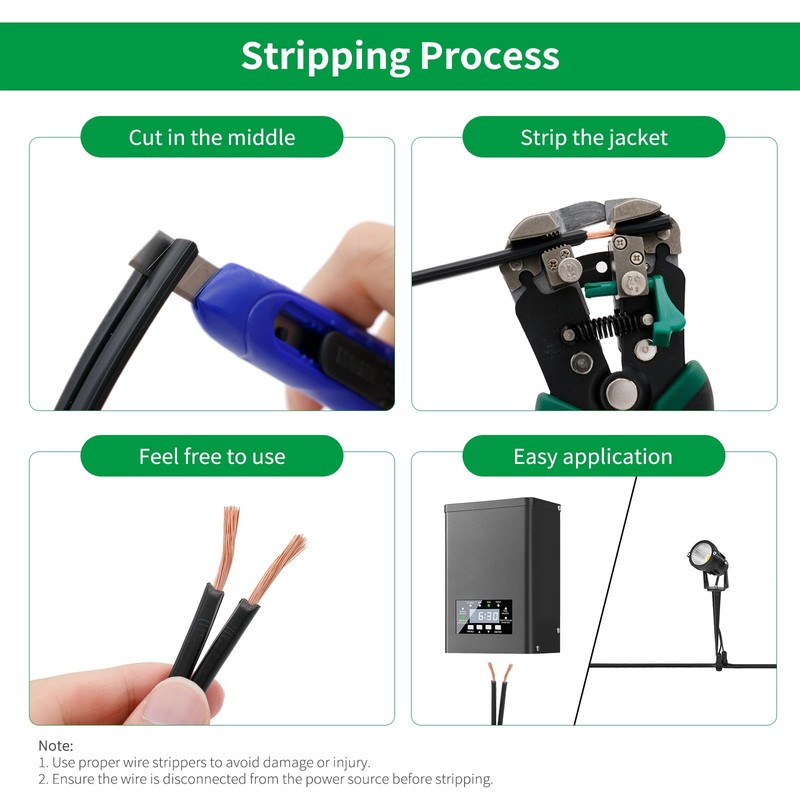 Stripping Process

Cut in the middle

Strip the jacket

Feel free to use

Easy application

6:30

Note:
1. Use proper wire strippers to avoid damage or injury.
2. Ensure the wire is disconnected from the power source before stripping.