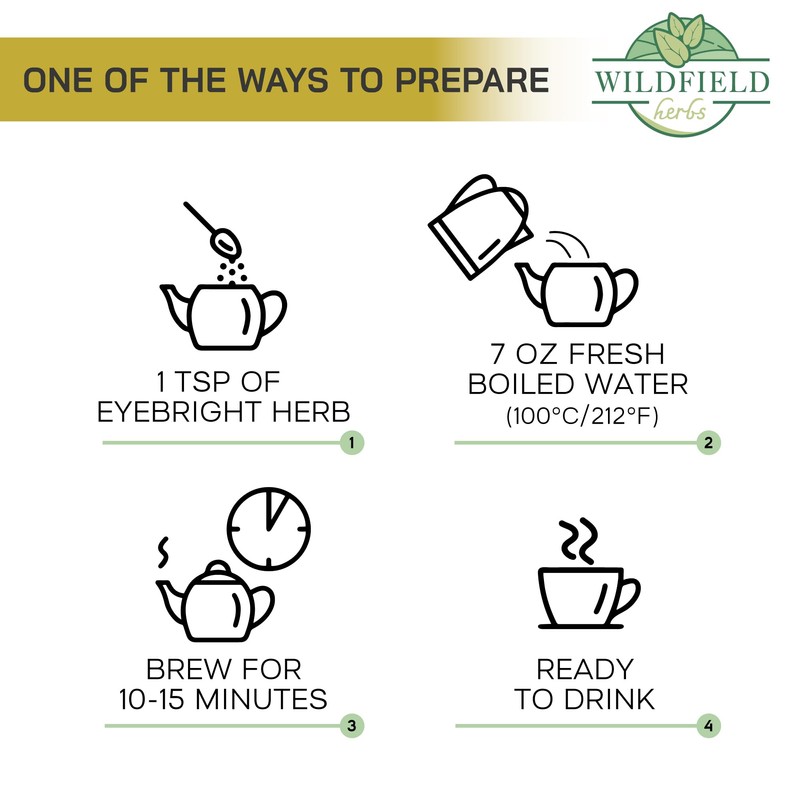 ONE OF THE WAYS TO PREPARE

WILDFIELD
herbs

1 TSP OF EYEBRIGHT HERB

1

7 OZ FRESH BOILED WATER (100°C/212°F)

2

BREW FOR 10-15 MINUTES

3

READY TO DRINK

4