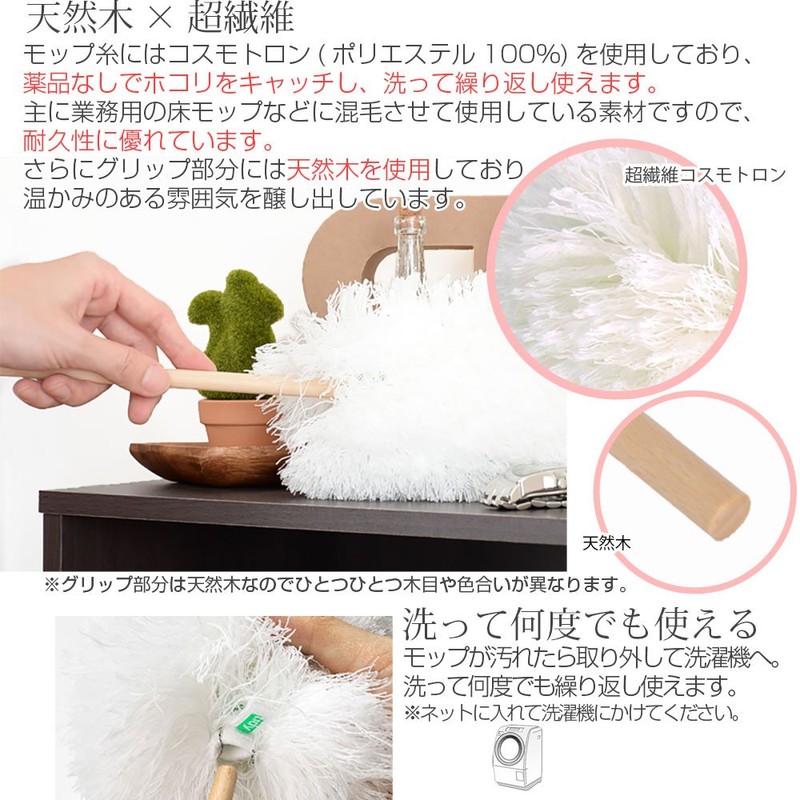 天然木 × 超繊維
モップ糸にはコスモトロン ( ポリエステル 100%) を使用しており、薬品なしでホコリをキャッチし、洗って繰り返し使えます。
主に業務用の床モップなどに混毛させて使用している素材ですので、耐久性に優れています。
さらにグリップ部分には天然木を使用しており温かみのある雰囲気を醸し出しています。

超繊維コスモトロン

天然木

※グリップ部分は天然木なのでひとつひとつ木目や色合いが異なります。

洗って何度でも使える
モップが汚れたら取り外して洗濯機へ。
洗って何度でも繰り返し使えます。
※ネットに入れて洗濯機にかけてください。