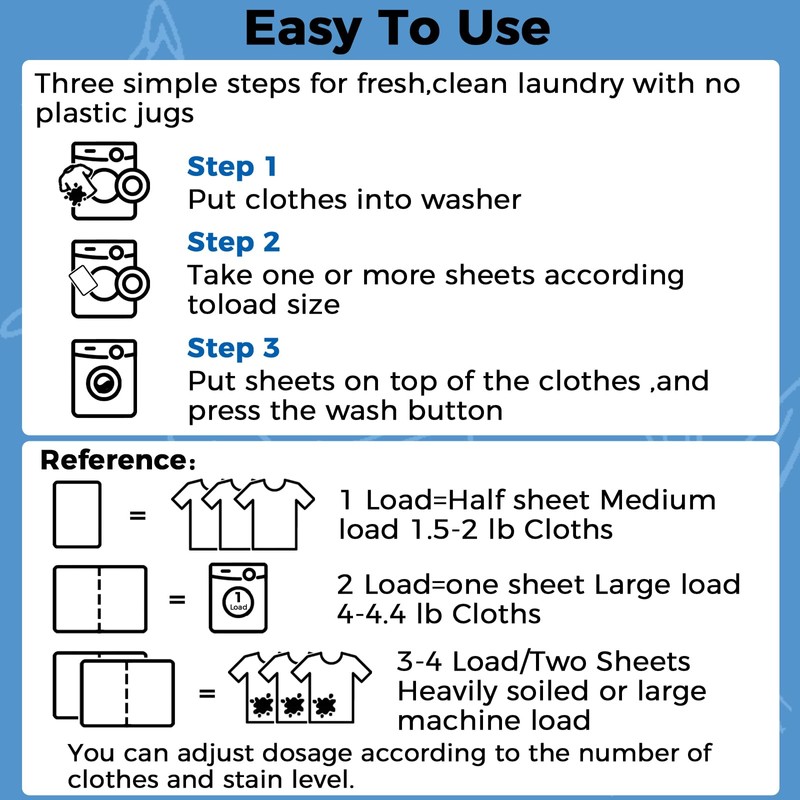 Easy To Use

Three simple steps for fresh,clean laundry with no plastic jugs

Step 1
Put clothes into washer

Step 2
Take one or more sheets according toload size

Step 3
Put sheets on top of the clothes ,and press the wash button

Reference:

=

1 Load=Half sheet Medium load 1.5-2 lb Cloths

=

1 Load

2 Load=one sheet Large load 4-4.4 lb Cloths

=

3-4 Load/Two Sheets Heavily soiled or large machine load

You can adjust dosage according to the number of clothes and stain level.