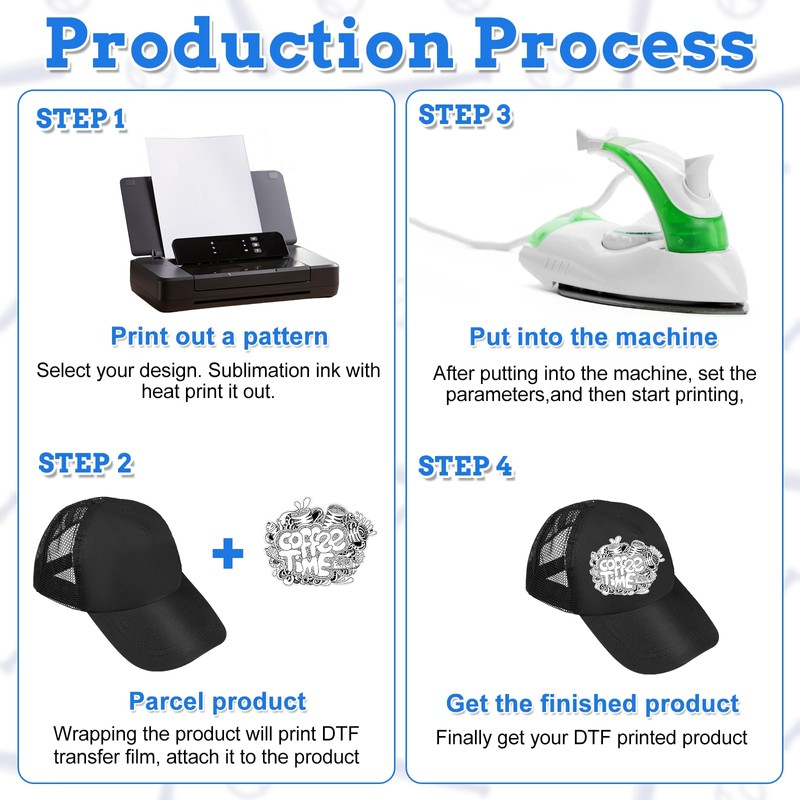 Production Process

STEP 1

Print out a pattern

Select your design. Sublimation ink with heat print it out.

STEP 2

+

COFFEE TIME

Parcel product

Wrapping the product will print DTF transfer film, attach it to the product

STEP 3

Put into the machine

After putting into the machine, set the parameters,and then start printing,

STEP 4

COFFEE TIME

Get the finished product

Finally get your DTF printed product