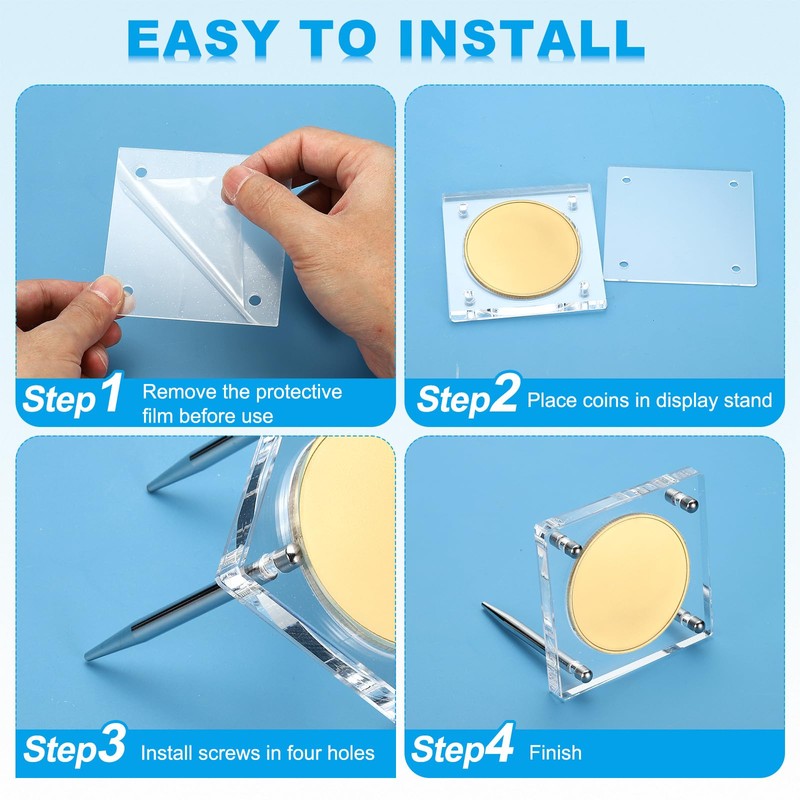 EASY TO INSTALL

Step1 Remove the protective film before use

Step2 Place coins in display stand

Step3 Install screws in four holes

Step4 Finish