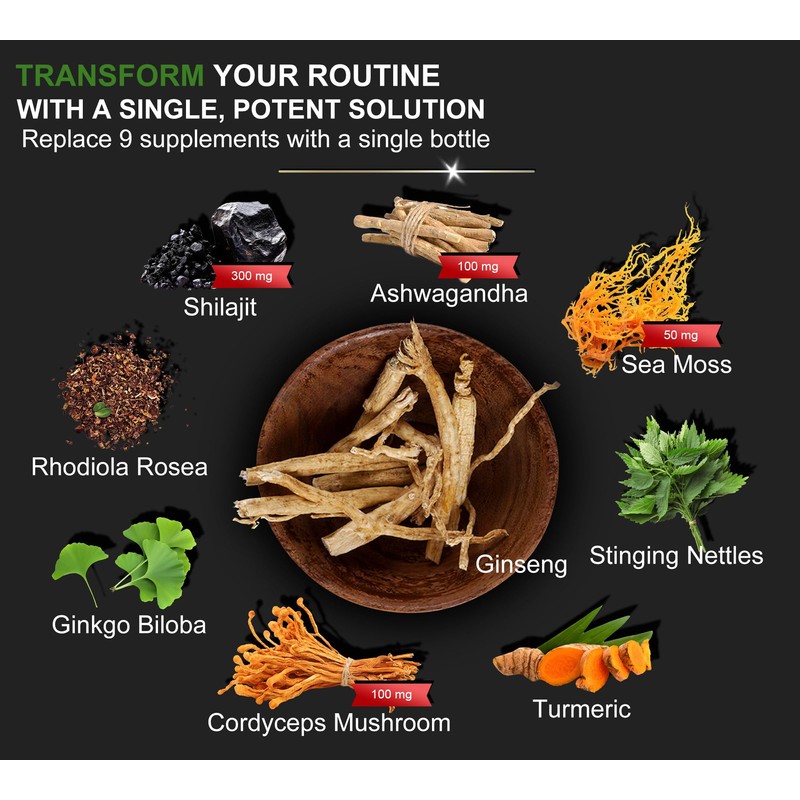 TRANSFORM YOUR ROUTINE
WITH A SINGLE, POTENT SOLUTION
Replace 9 supplements with a single bottle

300 mg
Shilajit

100 mg
Ashwagandha

50 mg
Sea Moss

Rhodiola Rosea

Ginseng

Stinging Nettles

Ginkgo Biloba

100 mg
Cordyceps Mushroom

Turmeric