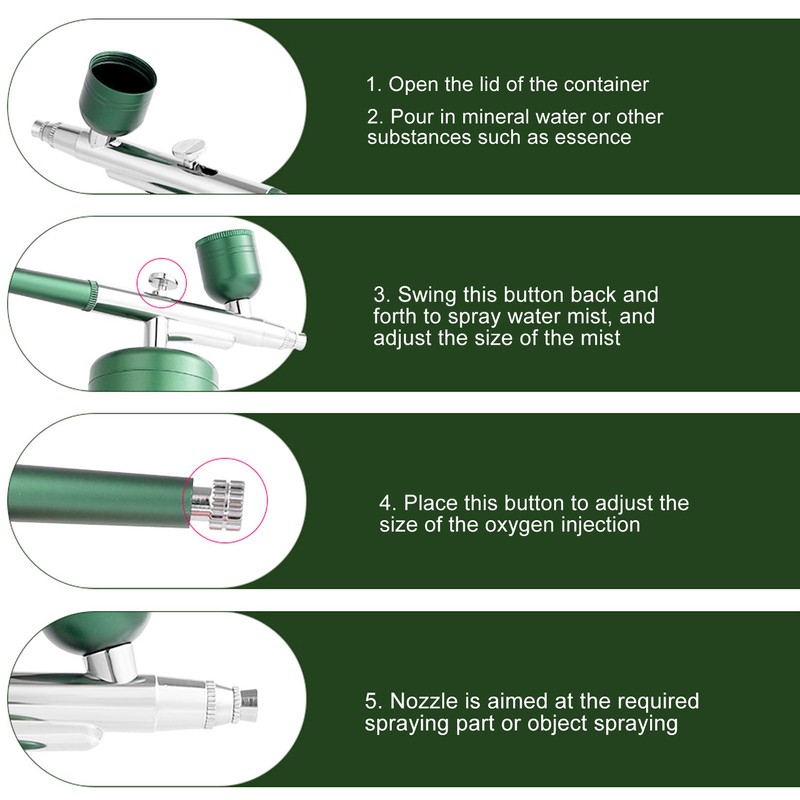 1. Open the lid of the container

2. Pour in mineral water or other substances such as essence

3. Swing this button back and forth to spray water mist, and adjust the size of the mist

4. Place this button to adjust the size of the oxygen injection

5. Nozzle is aimed at the required spraying part or object spraying