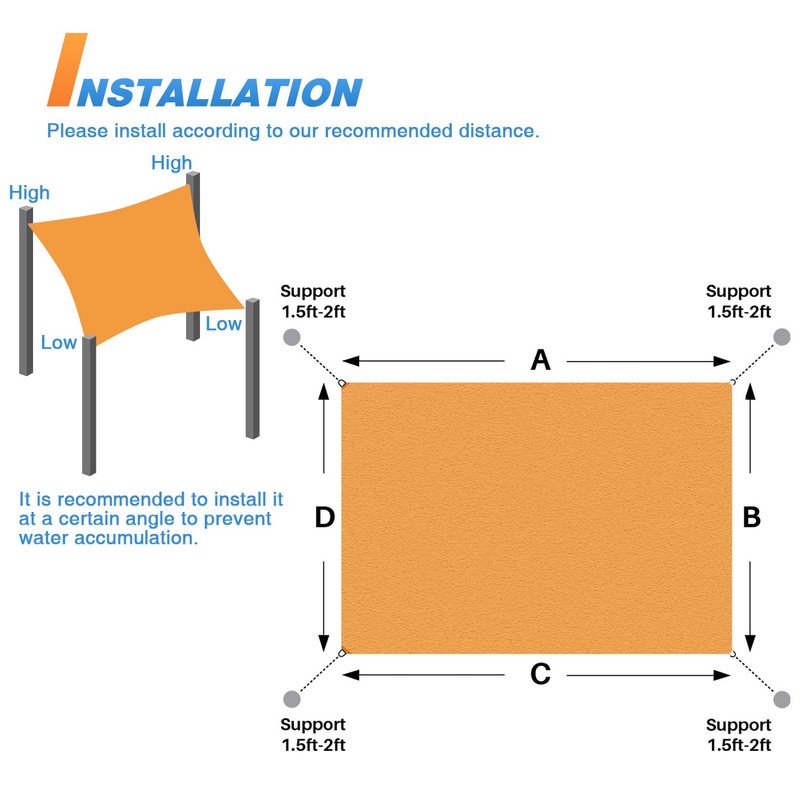 INSTALLATION

Please install according to our recommended distance.

High

High

Low

Low

It is recommended to install it at a certain angle to prevent water accumulation.

Support 1.5ft-2ft

Support 1.5ft-2ft

A

D

B

C

Support 1.5ft-2ft

Support 1.5ft-2ft