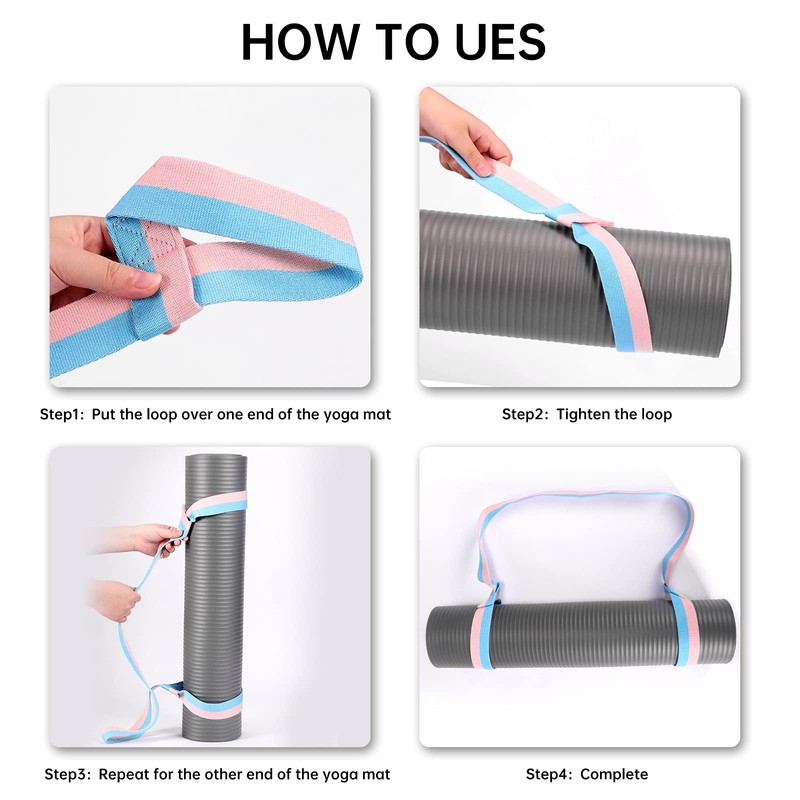 HOW TO UES

Step1: Put the loop over one end of the yoga mat

Step2: Tighten the loop

Step3: Repeat for the other end of the yoga mat

Step4: Complete