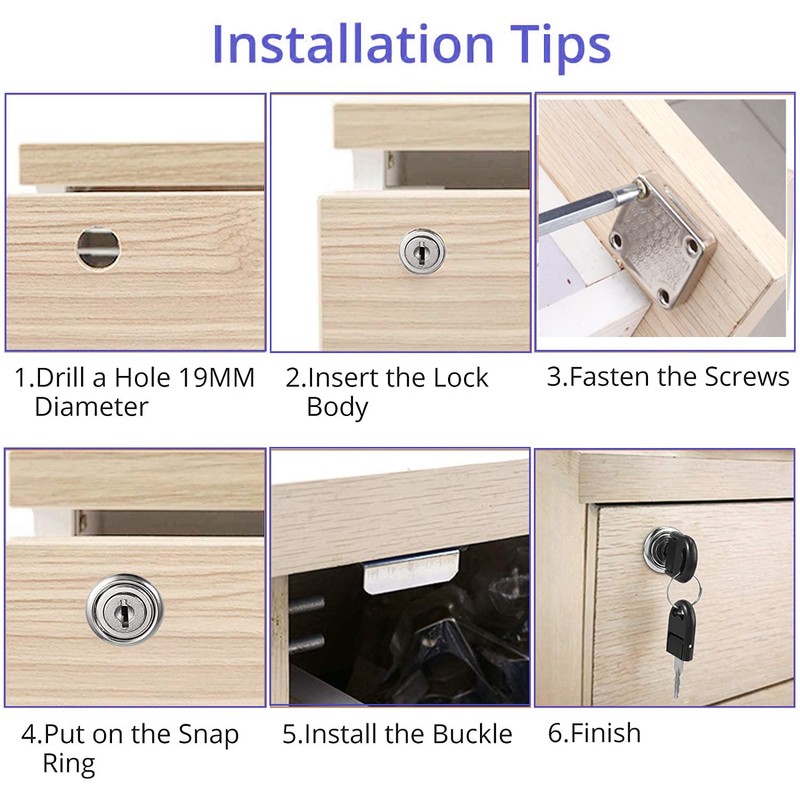 Installation Tips

1.Drill a Hole 19MM Diameter

2.Insert the Lock Body

3.Fasten the Screws

4.Put on the Snap Ring

5.Install the Buckle

6.Finish