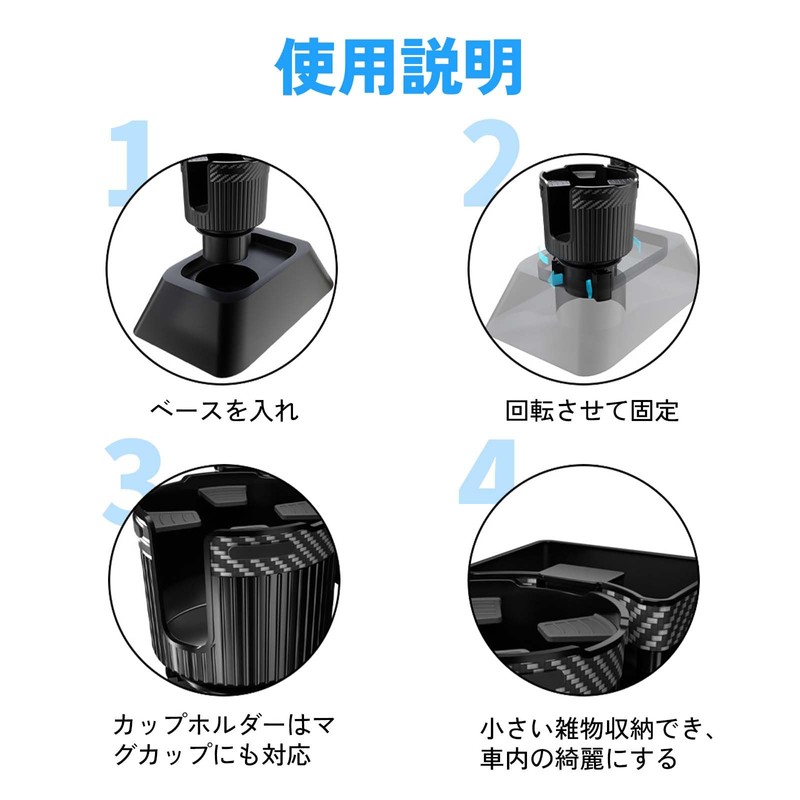 使用説明

1

ベースを入れ

2

回転させて固定

3

カップホルダーはマグカップにも対応

4

小さい雑物収納でき、車内の綺麗にする