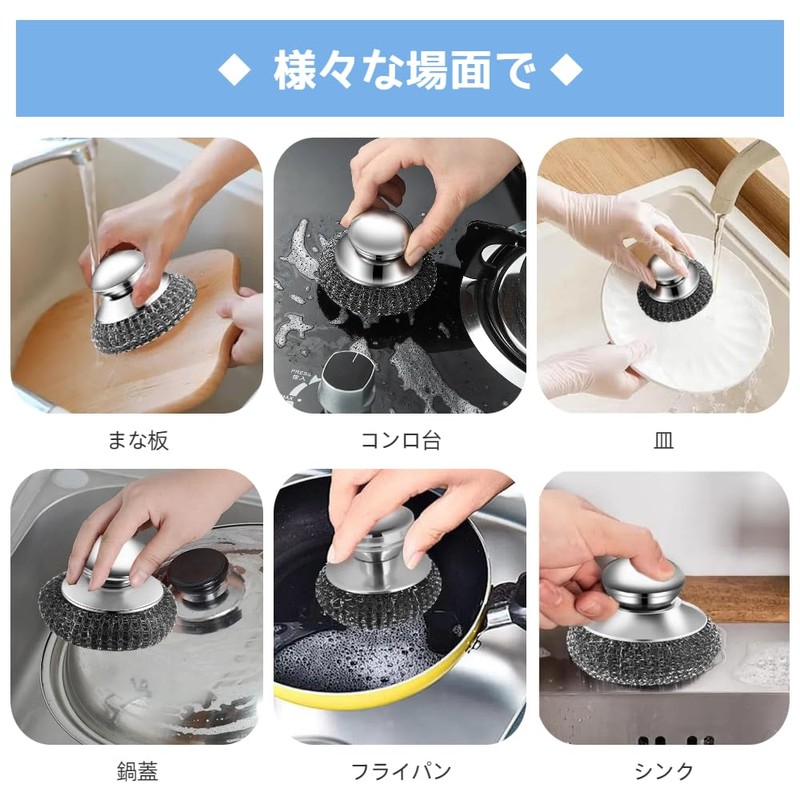 ◆ 様々な場面で ◆

まな板

コンロ台

皿

鍋蓋

フライパン

シンク