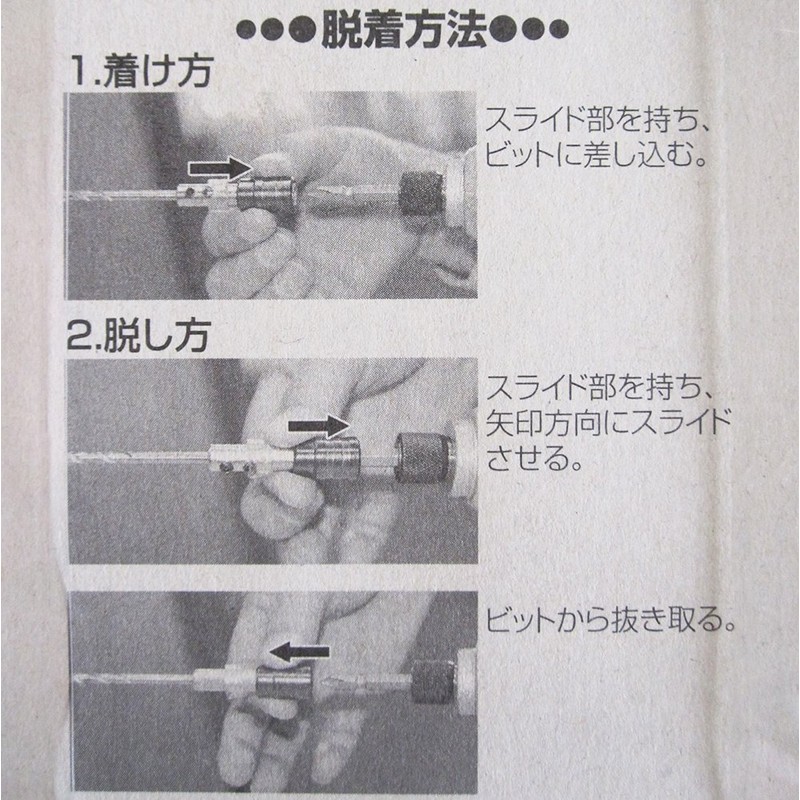 ●●●脱着方法●●●

1.着け方

スライド部を持ち、ビットに差し込む。

2.脱し方

スライド部を持ち、矢印方向にスライドさせる。

ビットから抜き取る。