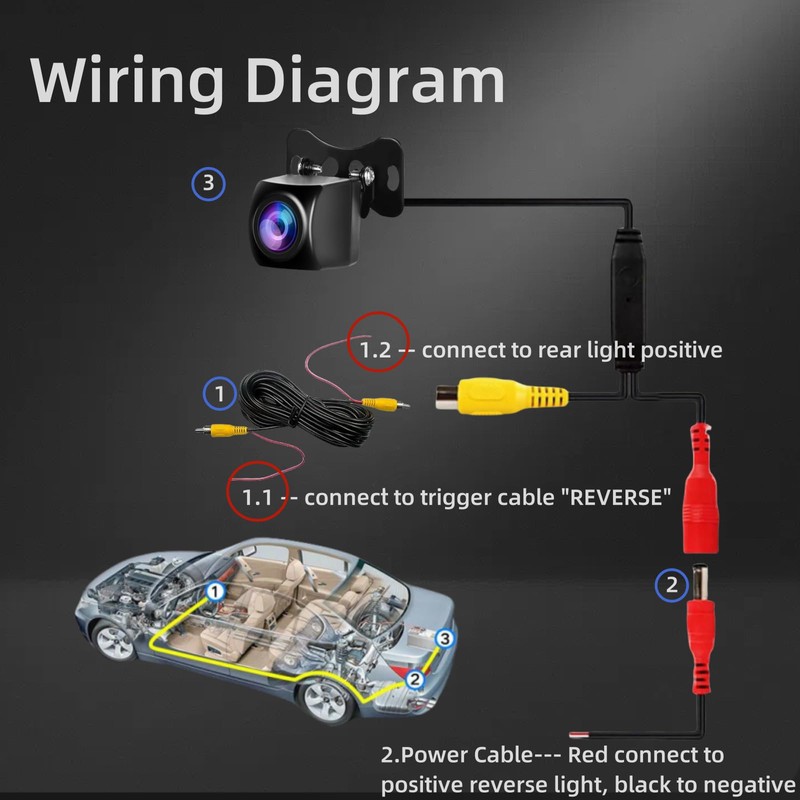 Wiring Diagram

3

1.2 -- connect to rear light positive

1

1.1 -- connect to trigger cable "REVERSE"

2

1

3

2

2.Power Cable--- Red connect to positive reverse light, black to negative