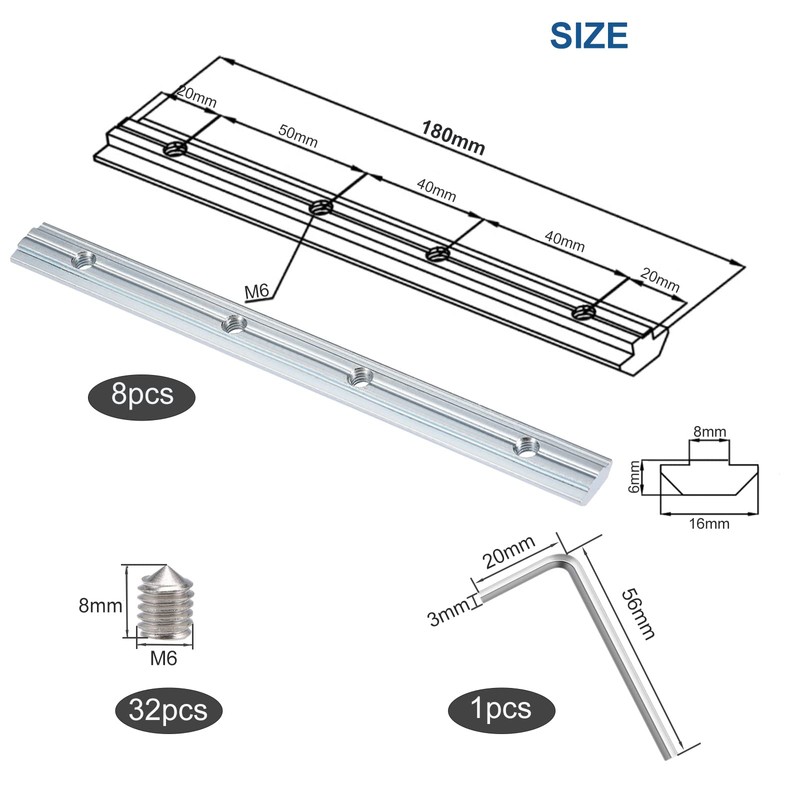 SIZE

20mm
50mm
180mm
40mm
40mm
20mm
M6

8pcs

8mm
6mm
16mm

8mm
M6

32pcs

20mm
3mm
56mm

1pcs