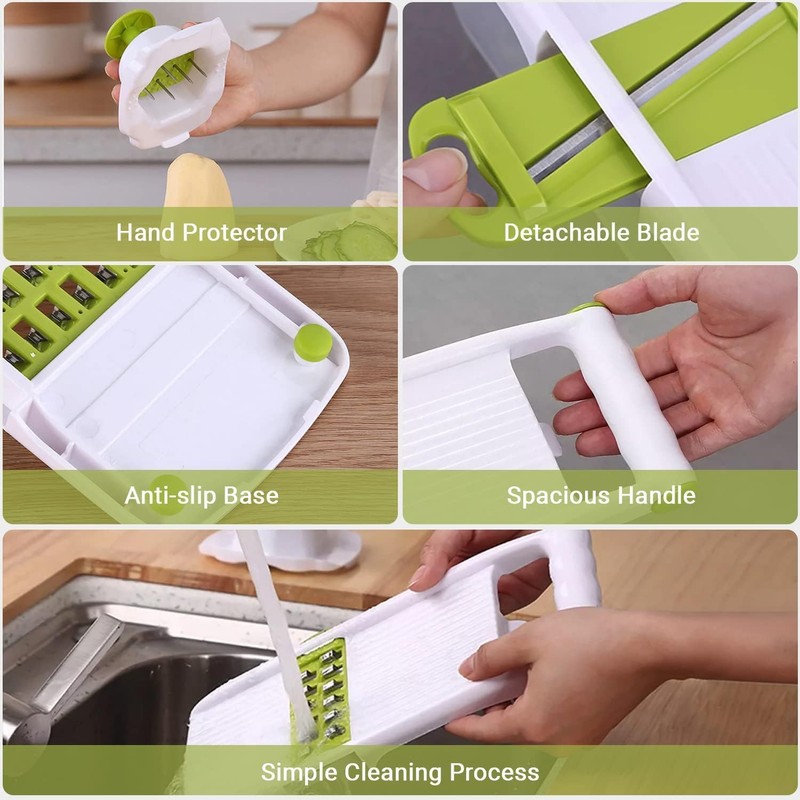 Hand Protector

Detachable Blade

Anti-slip Base

Spacious Handle

Simple Cleaning Process