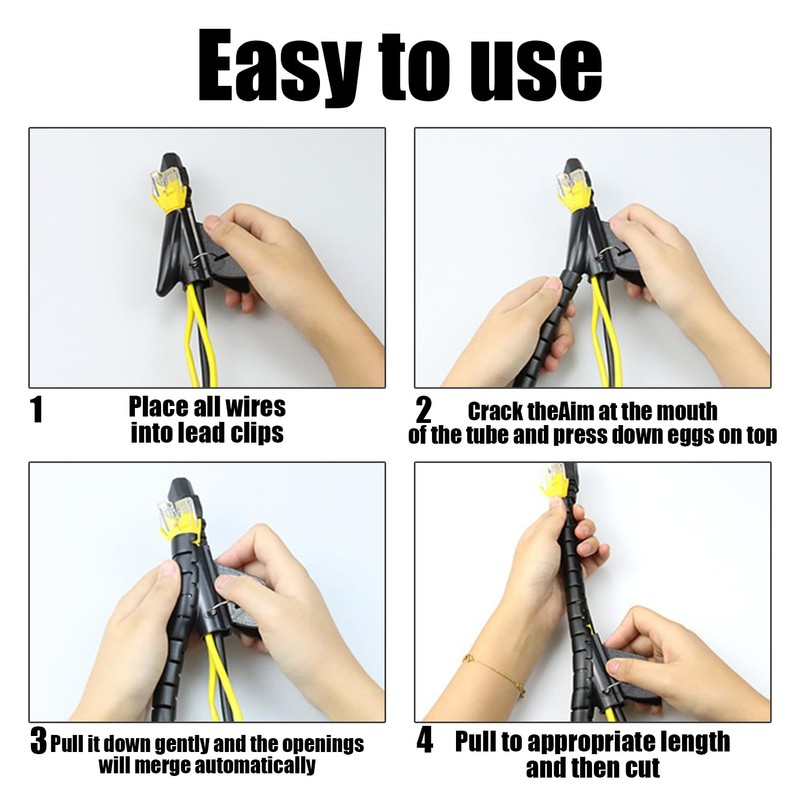 Easy to use

1 Place all wires into lead clips

2 Crack theAim at the mouth of the tube and press down eggs on top

3 Pull it down gently and the openings will merge automatically

4 Pull to appropriate length and then cut