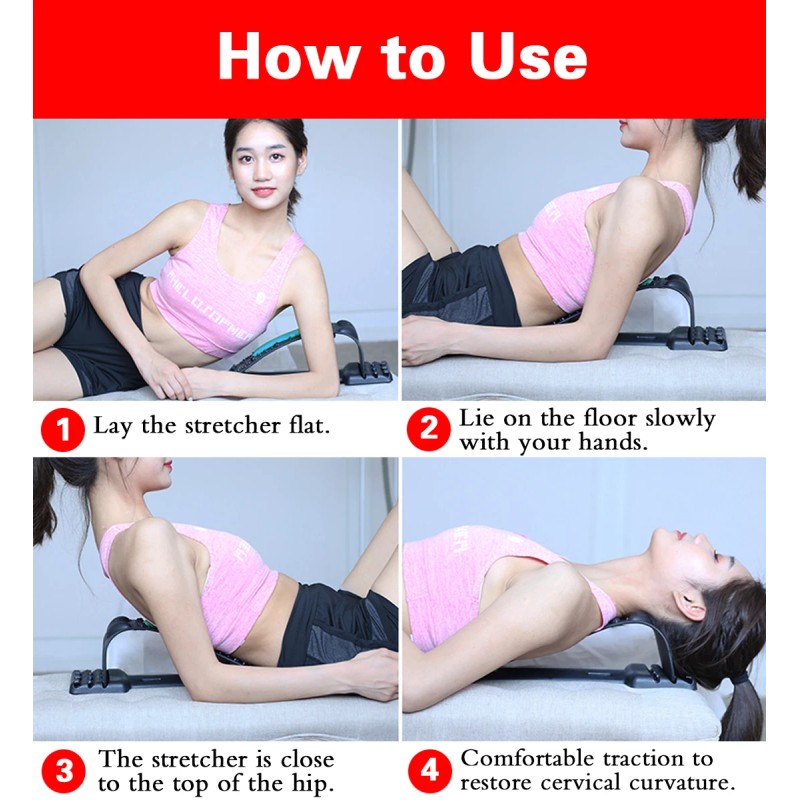 How to Use

1 Lay the stretcher flat.

2 Lie on the floor slowly with your hands.

3 The stretcher is close to the top of the hip.

4 Comfortable traction to restore cervical curvature.