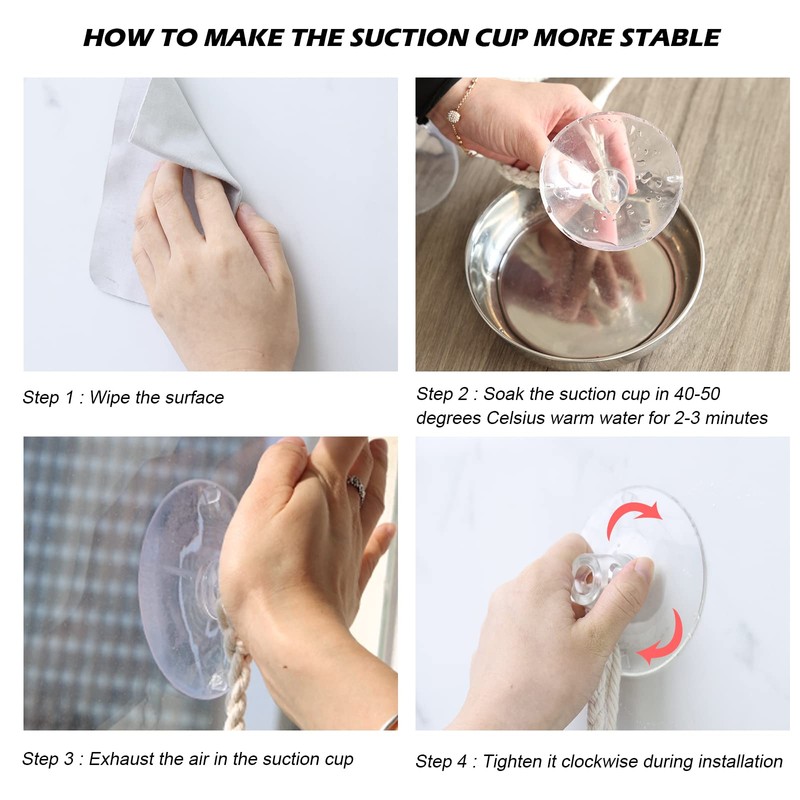 HOW TO MAKE THE SUCTION CUP MORE STABLE

Step 1 : Wipe the surface

Step 2 : Soak the suction cup in 40-50 degrees Celsius warm water for 2-3 minutes

Step 3 : Exhaust the air in the suction cup

Step 4 : Tighten it clockwise during installation