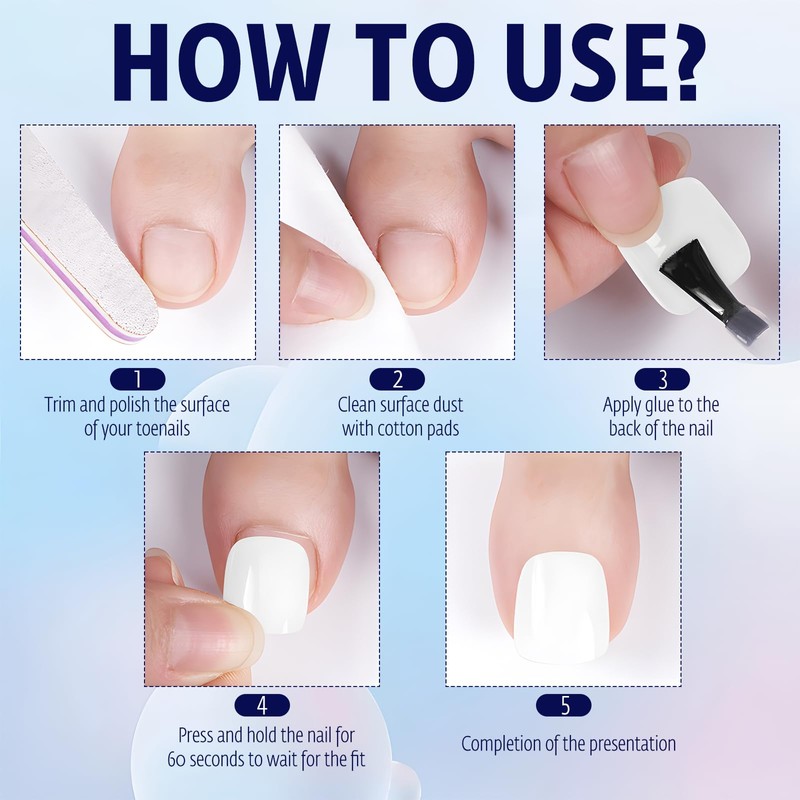 HOW TO USE?

1
Trim and polish the surface of your toenails

2
Clean surface dust with cotton pads

3
Apply glue to the back of the nail

4
Press and hold the nail for 60 seconds to wait for the fit

5
Completion of the presentation