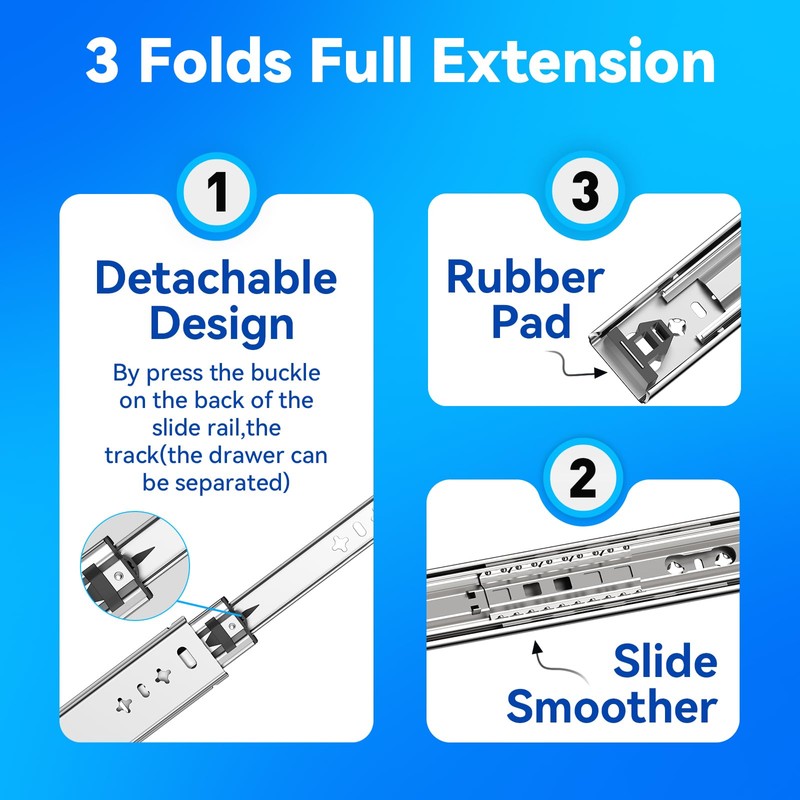 3 Folds Full Extension

1

Detachable Design

By press the buckle on the back of the slide rail,the track(the drawer can be separated)

3

Rubber Pad

2

Slide Smoother