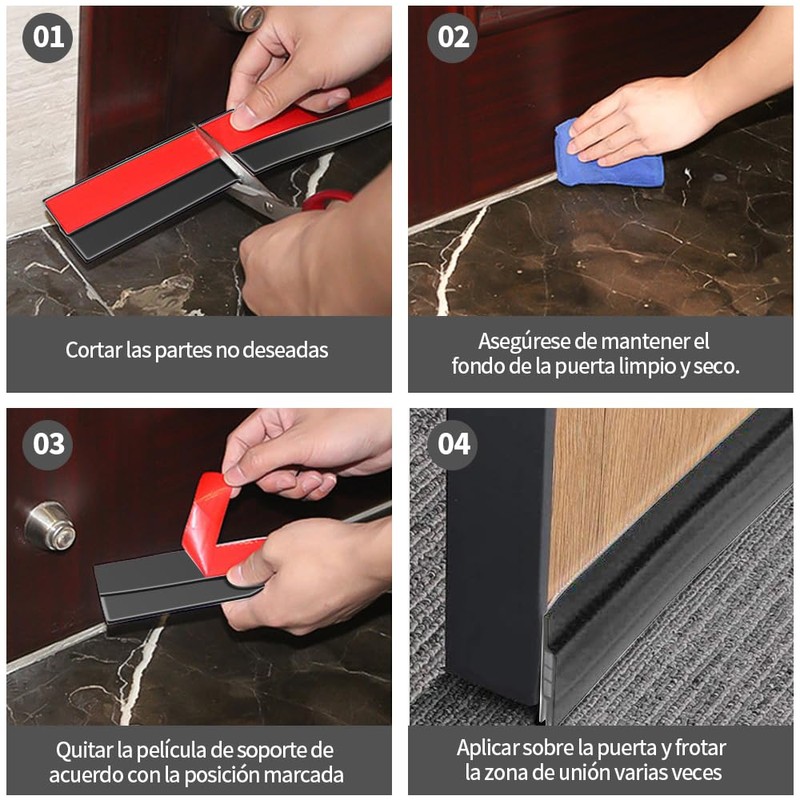 01

Cortar las partes no deseadas

02

Asegúrese de mantener el fondo de la puerta limpio y seco.

03

Quitar la película de soporte de acuerdo con la posición marcada

04

Aplicar sobre la puerta y frotar la zona de unión varias veces