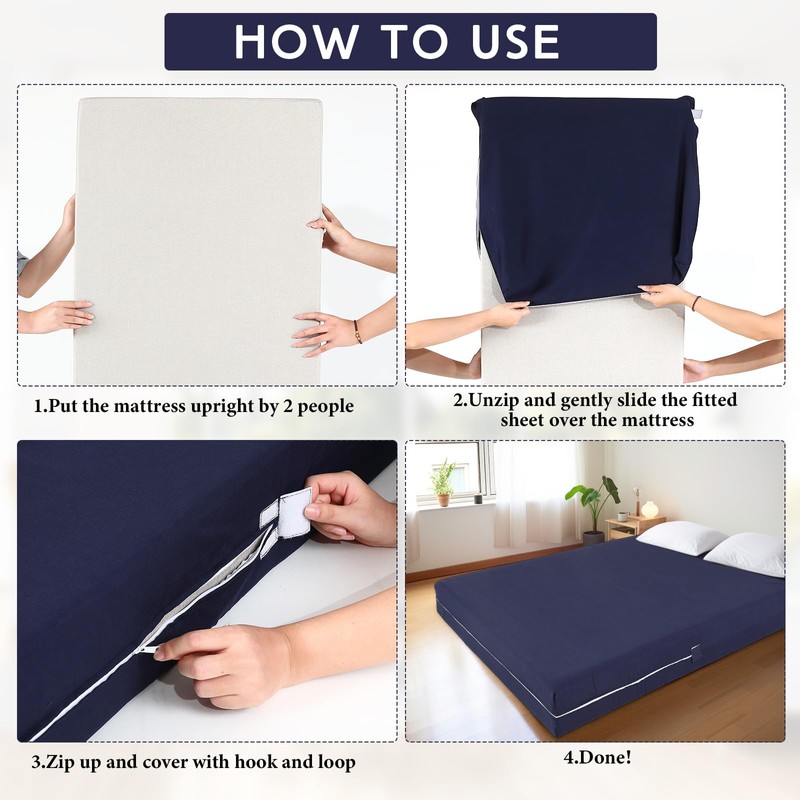 HOW TO USE

1.Put the mattress upright by 2 people

2.Unzip and gently slide the fitted sheet over the mattress

3.Zip up and cover with hook and loop

4.Done!