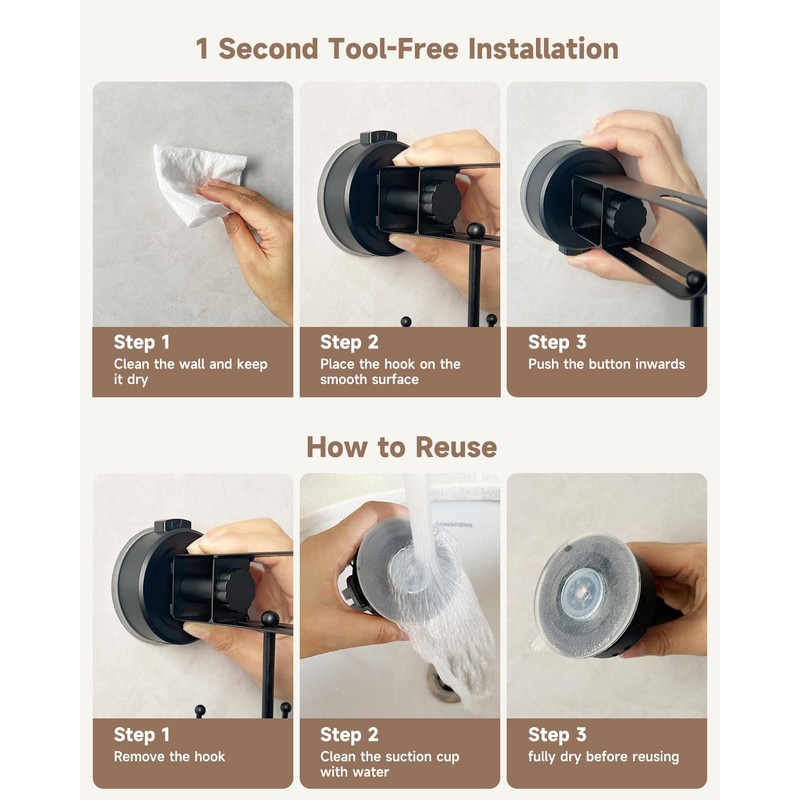 1 Second Tool-Free Installation

Step 1
Clean the wall and keep it dry

Step 2
Place the hook on the smooth surface

Step 3
Push the button inwards

How to Reuse

Step 1
Remove the hook

Step 2
Clean the suction cup with water

Step 3
fully dry before reusing