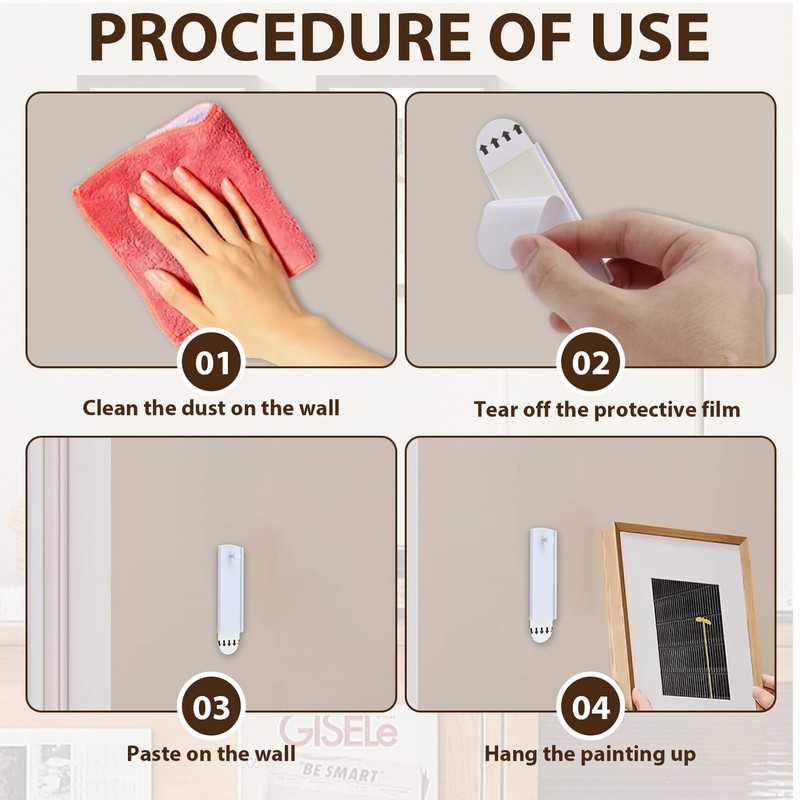 PROCEDURE OF USE

01

Clean the dust on the wall

02

Tear off the protective film

03

Paste on the wall

04

Hang the painting up

GISELe

"BE SMART"