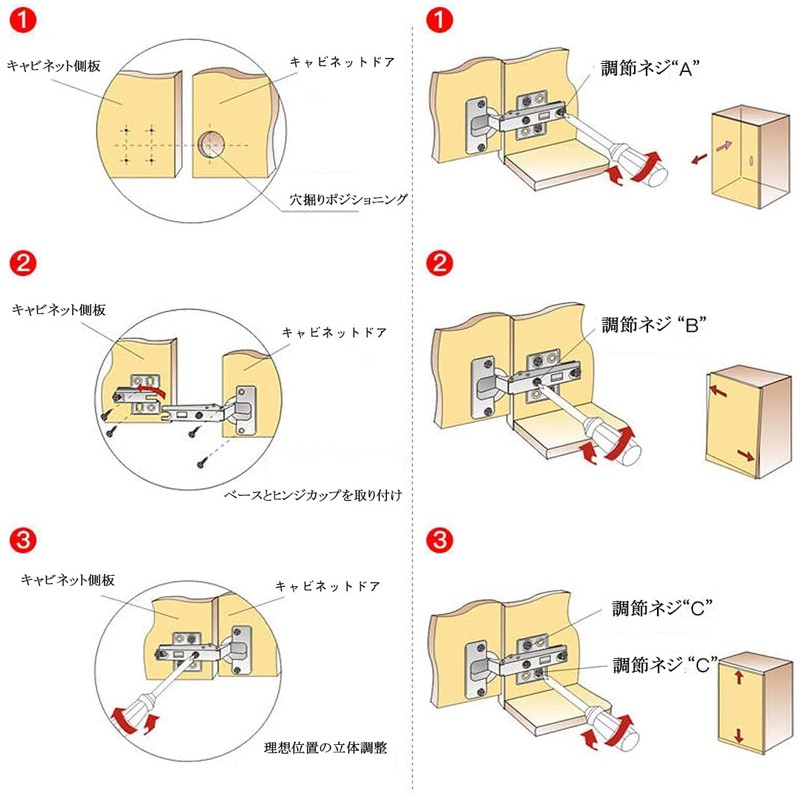 1

キャビネット側板

キャビネットドア

穴掘りポジショニング

2

キャビネット側板

キャビネットドア

ベースとヒンジカップを取り付け

3

キャビネット側板

キャビネットドア

理想位置の立体調整

1

調節ネジ“A”

2

調節ネジ “B”

3

調節ネジ“C”

調節ネジ “C”