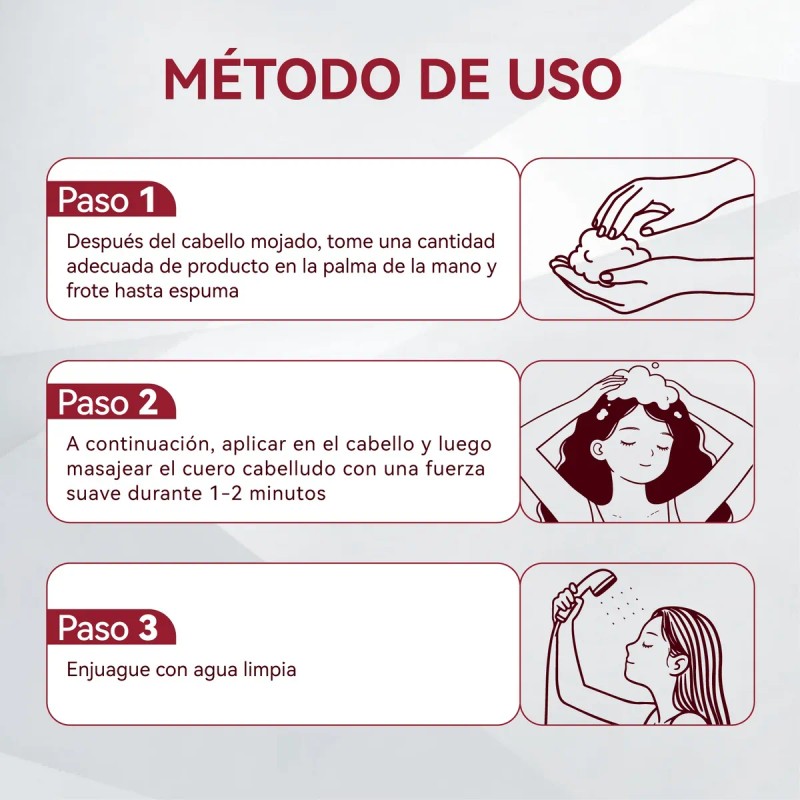 MÉTODO DE USO

Paso 1

Después del cabello mojado, tome una cantidad adecuada de producto en la palma de la mano y frote hasta espuma

Paso 2

A continuación, aplicar en el cabello y luego masajear el cuero cabelludo con una fuerza suave durante 1-2 minutos

Paso 3

Enjuague con agua limpia